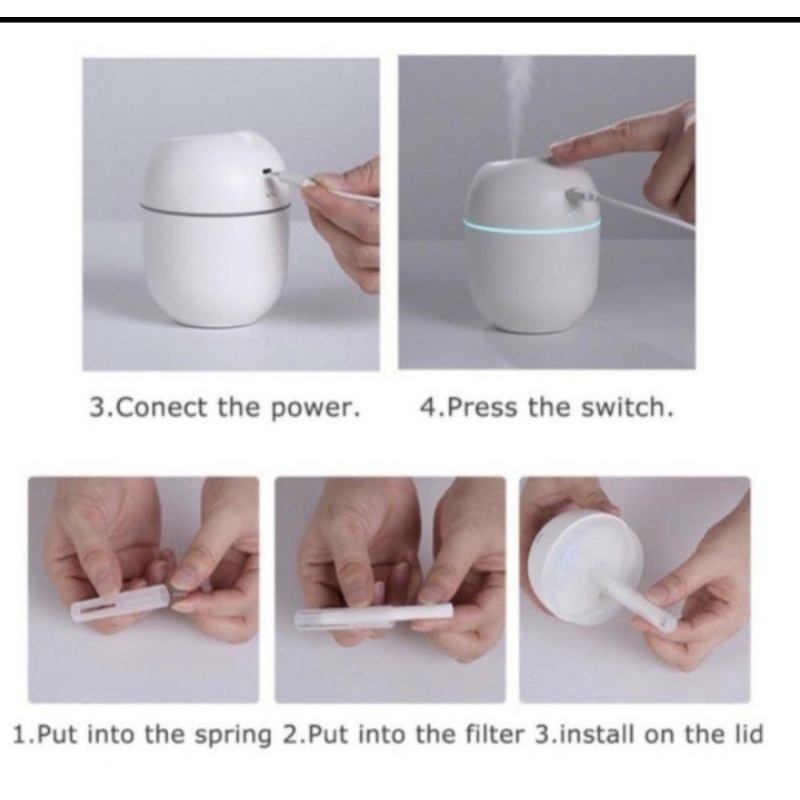 3.Conect the power.

4.Press the switch.

1.Put into the spring

2.Put into the filter

3.install on the lid