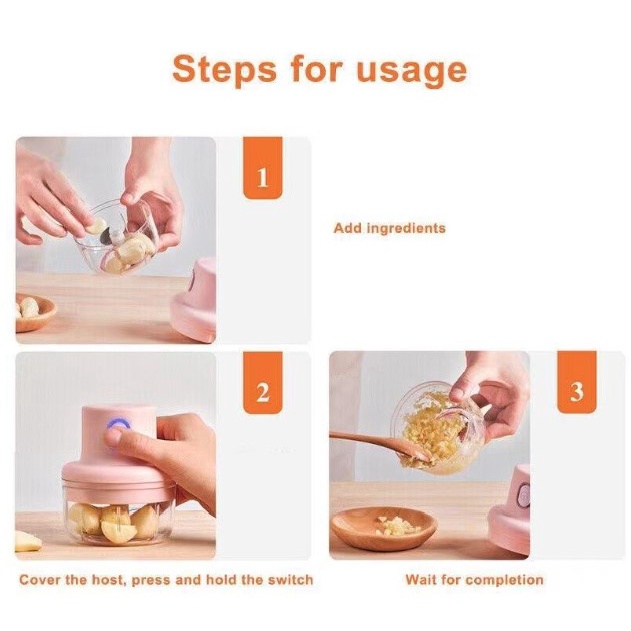 Steps for usage

1

Add ingredients

2

Cover the host, press and hold the switch

3

Wait for completion