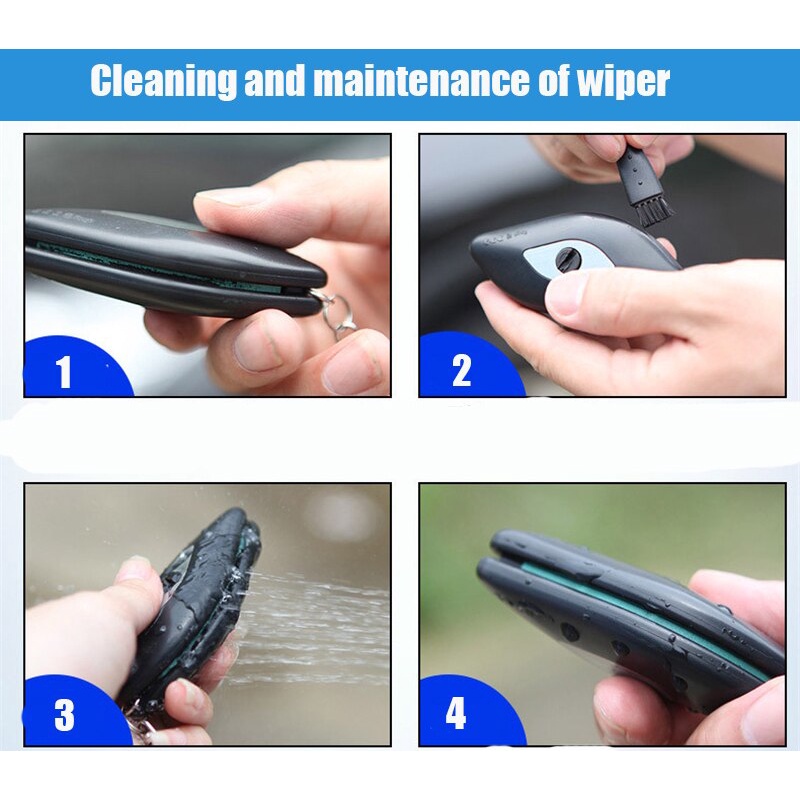 Cleaning and maintenance of wiper

1

2

3

4