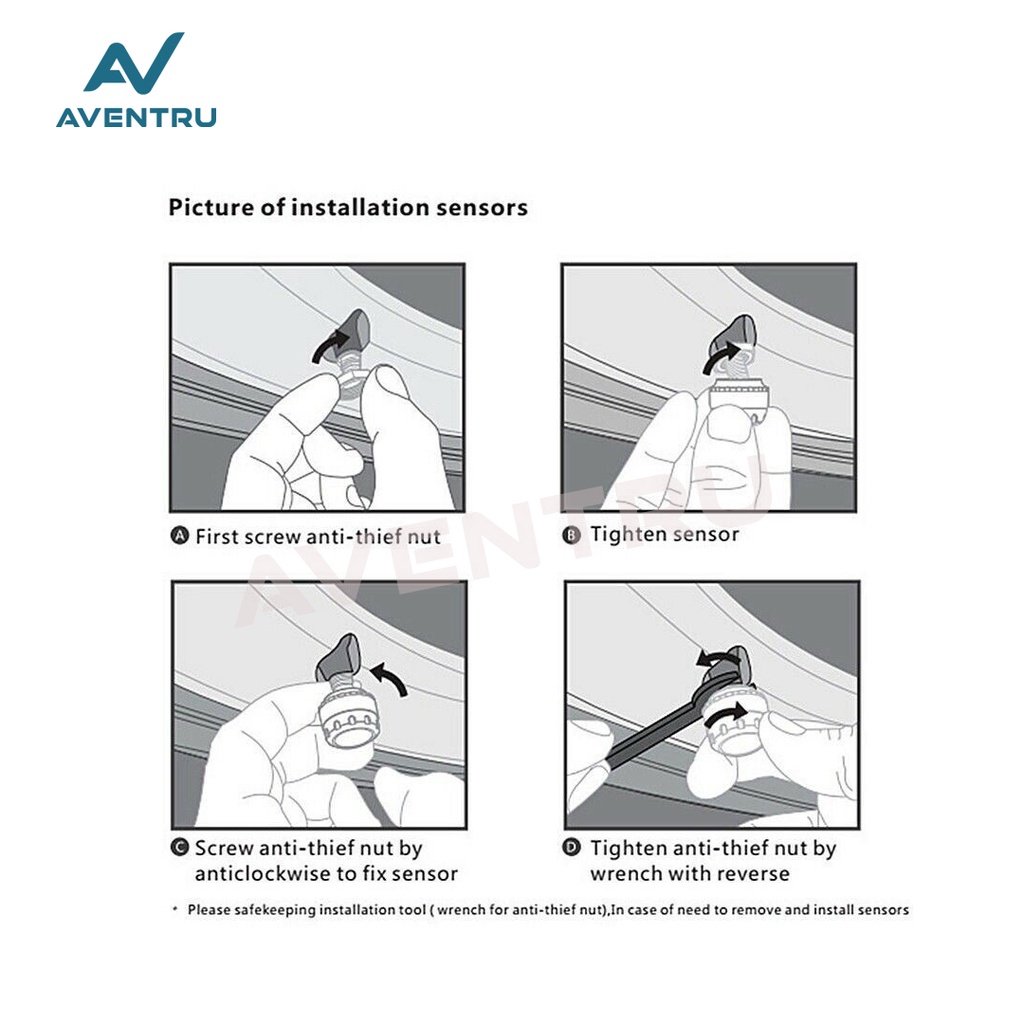 AV
AVENTRU

Picture of installation sensors

A First screw anti-thief nut

B Tighten sensor

AVENTRU

C Screw anti-thief nut by anticlockwise to fix sensor

D Tighten anti-thief nut by wrench with reverse

* Please safekeeping installation tool ( wrench for anti-thief nut),In case of need to remove and install sensors