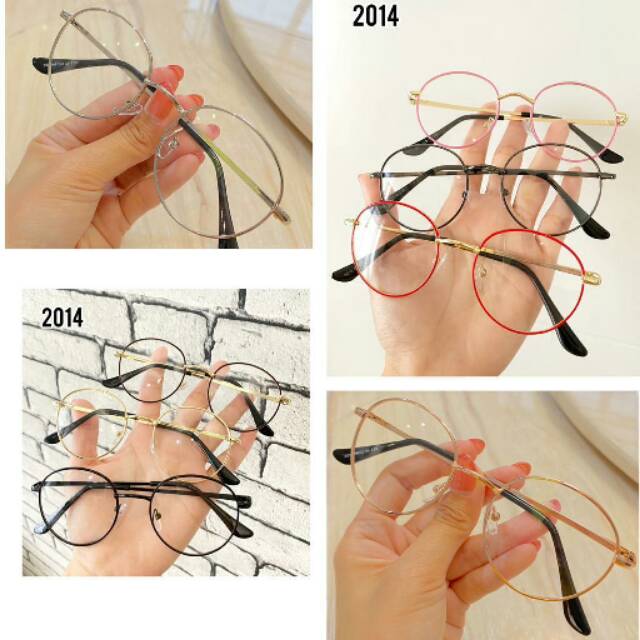 2014

2014