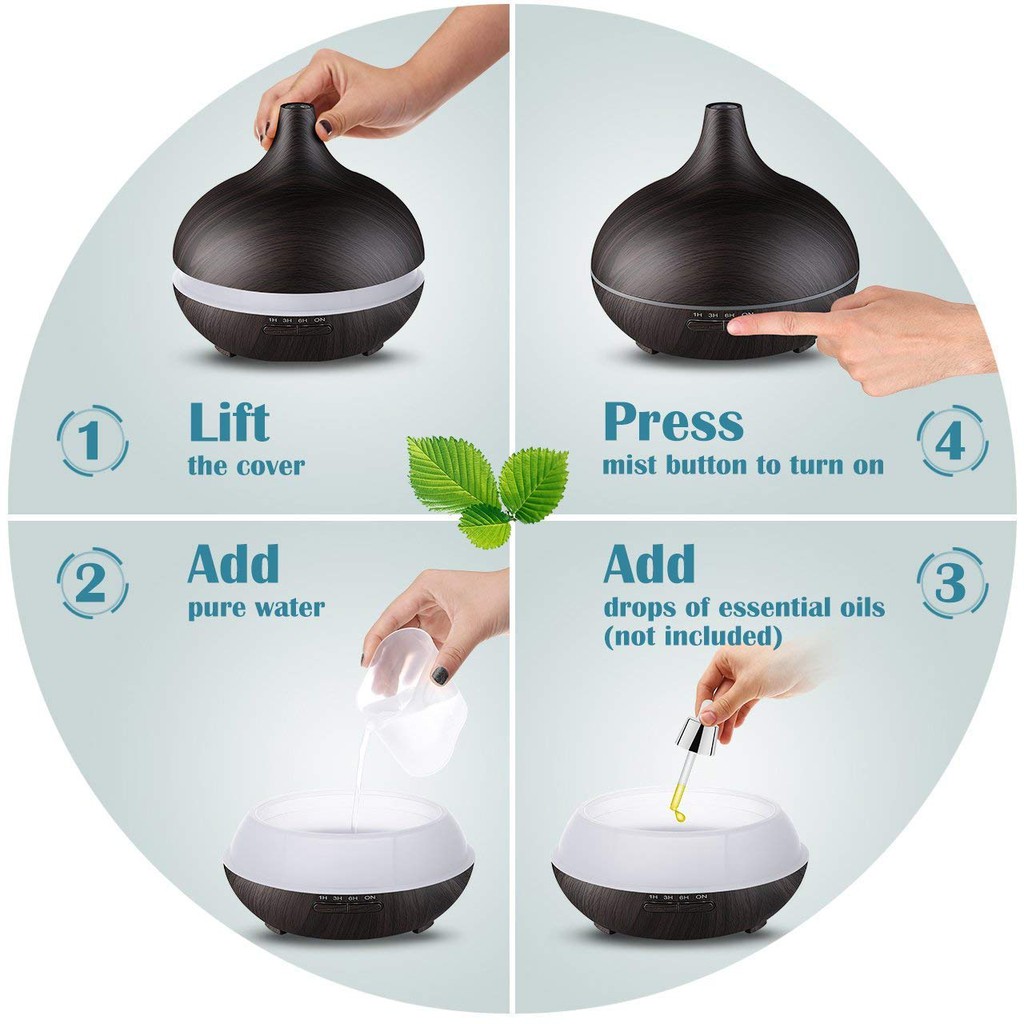 1H 3H 6H ON

1 Lift
the cover

1H 3H 6H ON

Press
mist button to turn on 4

2 Add
pure water

1H 3H 6H ON

Add
drops of essential oils
(not included) 3

1H 3H 6H ON