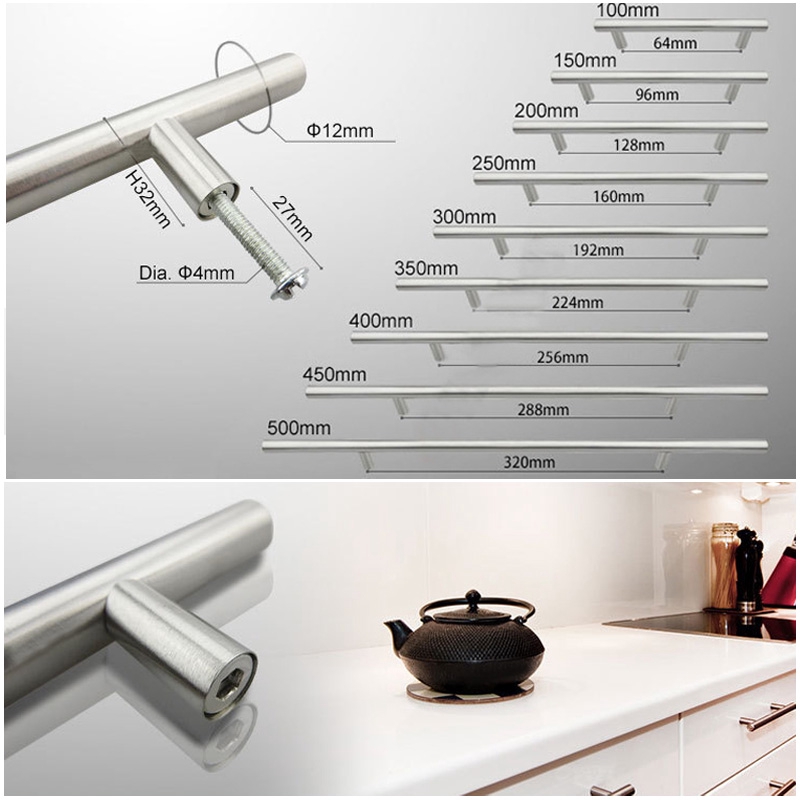 Φ12mm

H32mm

27mm

Dia. Φ4mm

100mm
64mm

150mm
96mm

200mm
128mm

250mm
160mm

300mm
192mm

350mm
224mm

400mm
256mm

450mm
288mm

500mm
320mm