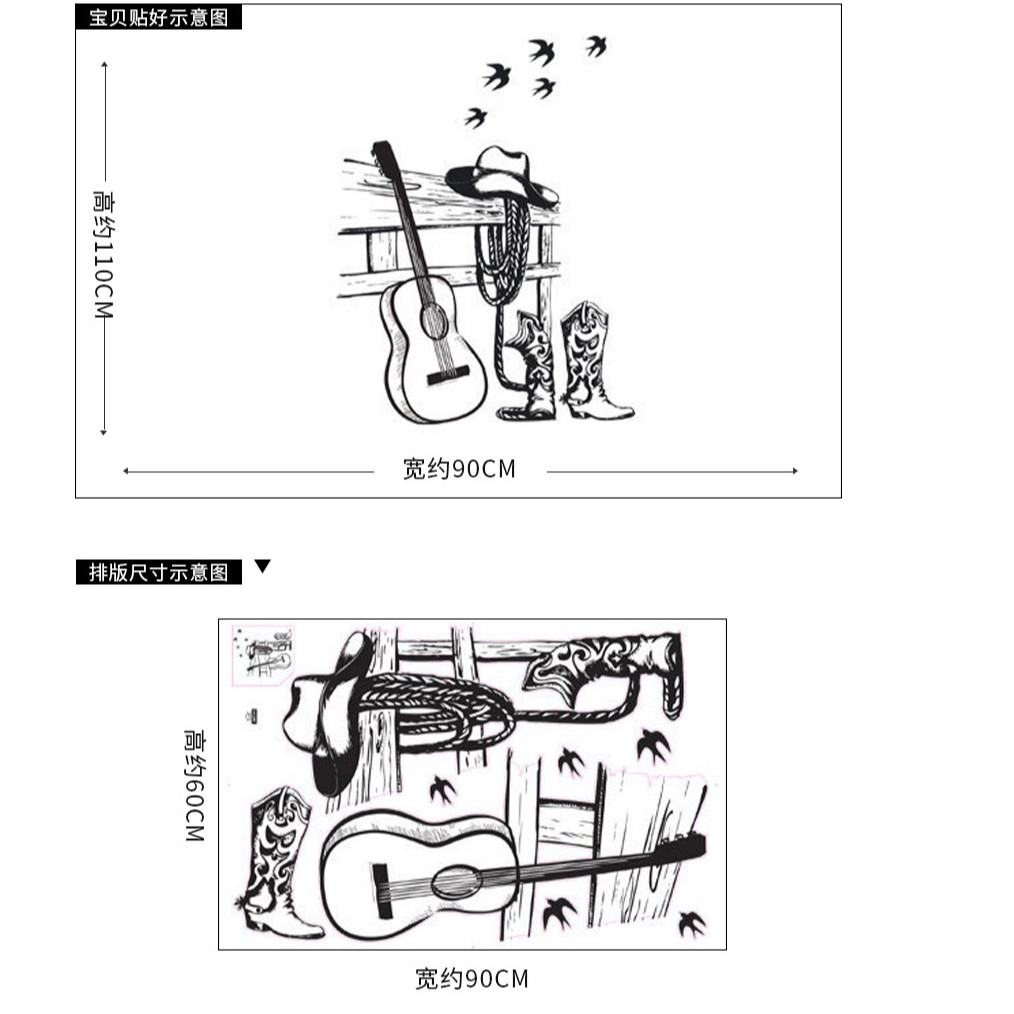 宝贝贴好示意图

高约110CM

宽约90CM

排版尺寸示意图

高约60CM

宽约90CM