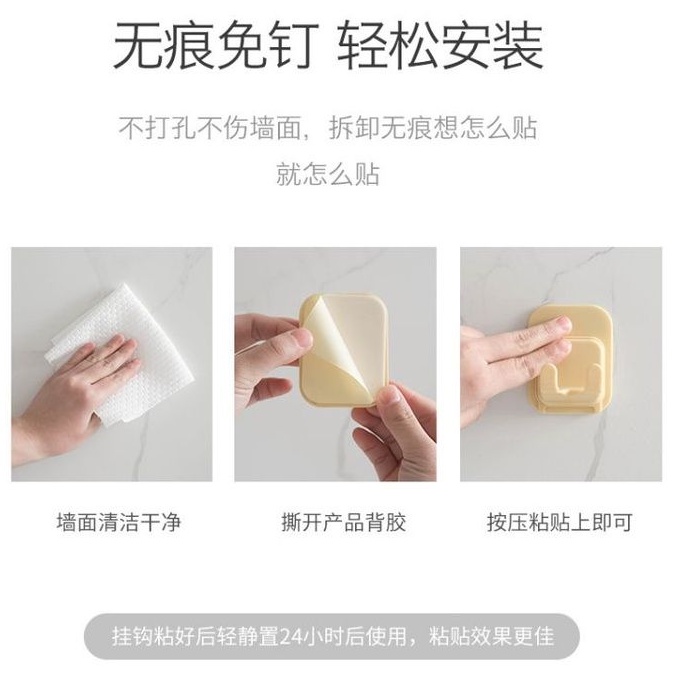 无痕免钉 轻松安装

不打孔不伤墙面，拆卸无痕想怎么贴就怎么贴

墙面清洁干净

撕开产品背胶

按压粘贴上即可

挂钩粘好后轻静置24小时后使用，粘贴效果更佳