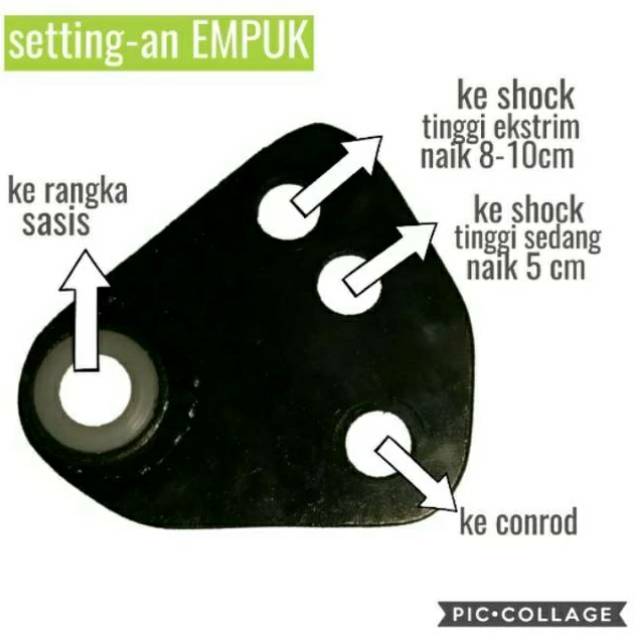 setting-an EMPUK

ke shock
tinggi ekstrim
naik 8-10cm

ke rangka
sasis

ke shock
tinggi sedang
naik 5 cm

ke conrod

PIC•COLLAGE