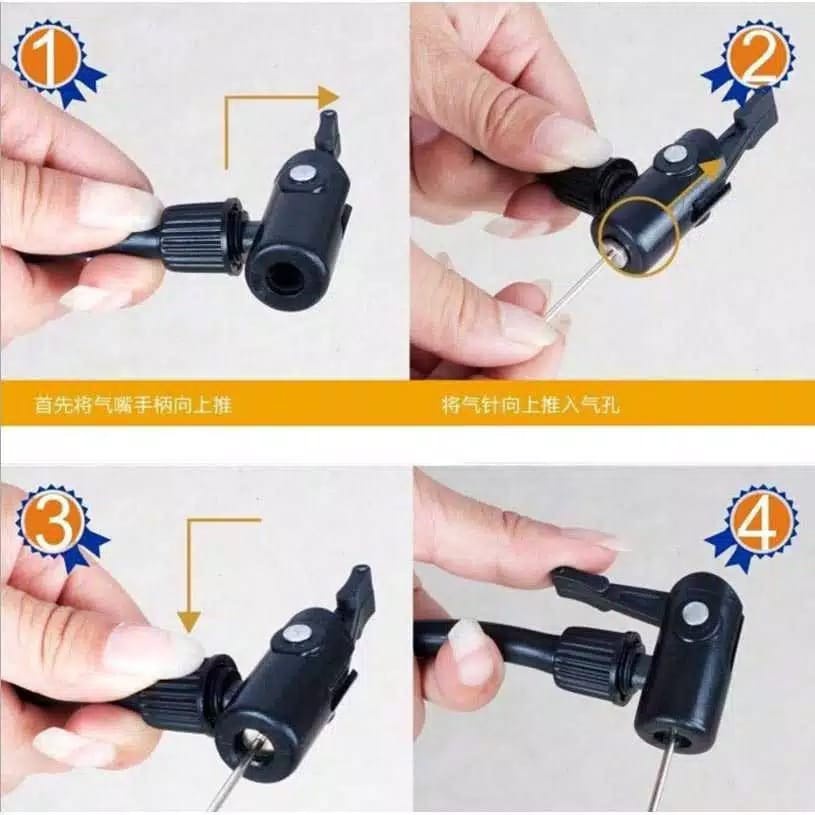 1

2

首先将气嘴手柄向上推

将气针向上推入气孔

3

4