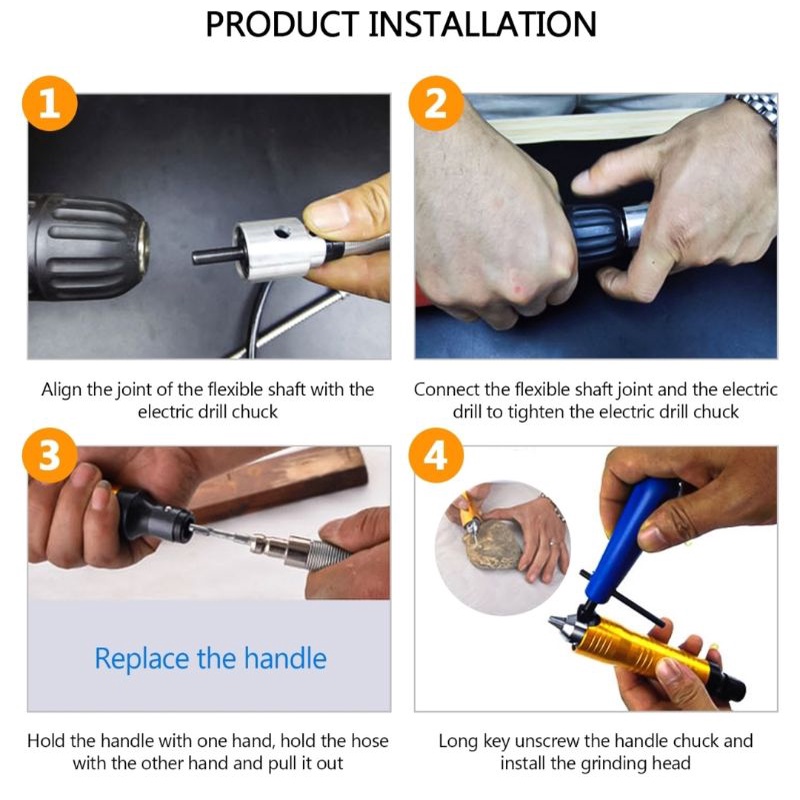 PRODUCT INSTALLATION

1

Align the joint of the flexible shaft with the electric drill chuck

2

Connect the flexible shaft joint and the electric drill to tighten the electric drill chuck

3

Replace the handle

Hold the handle with one hand, hold the hose with the other hand and pull it out

4

Long key unscrew the handle chuck and install the grinding head