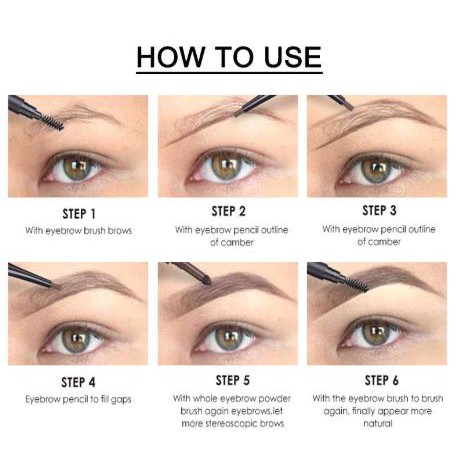 HOW TO USE

STEP 1
With eyebrow brush brows

STEP 2
With eyebrow pencil outline of camber

STEP 3
With eyebrow pencil outline of camber

STEP 4
Eyebrow pencil to fill gaps

STEP 5
With whole eyebrow powder brush again eyebrows,let more stereoscopic brows

STEP 6
With the eyebrow brush to brush again, finally appear more natural