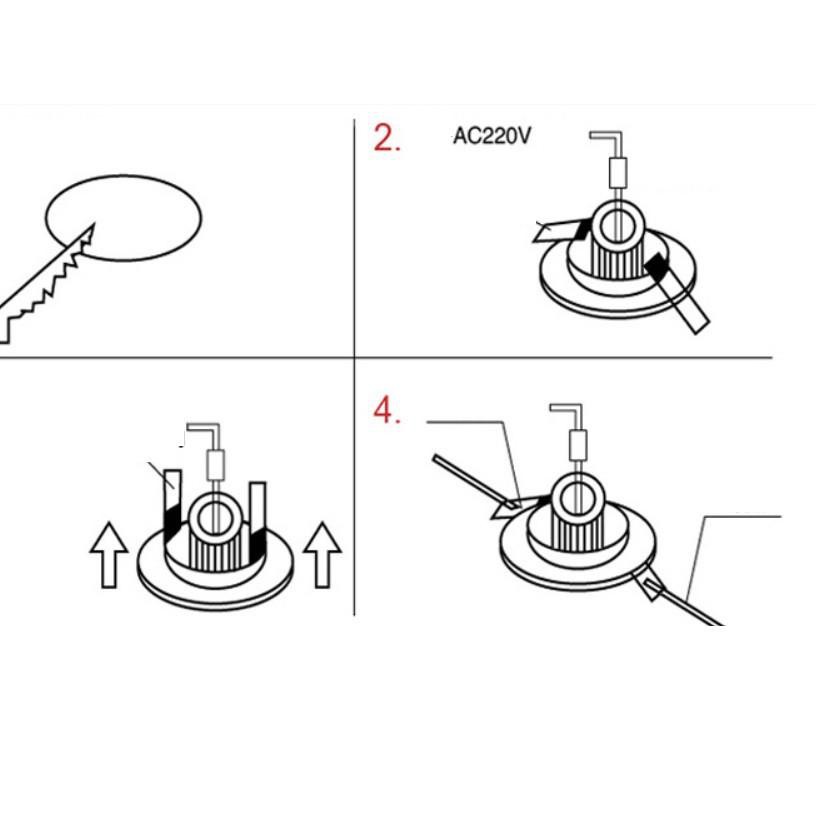 2.

AC220V

4.