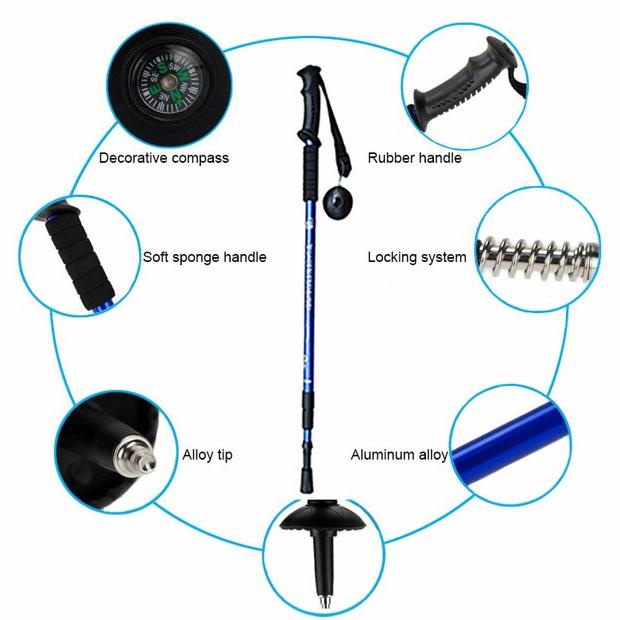 Decorative compass

Rubber handle

Soft sponge handle

Locking system

Alloy tip

Aluminum alloy