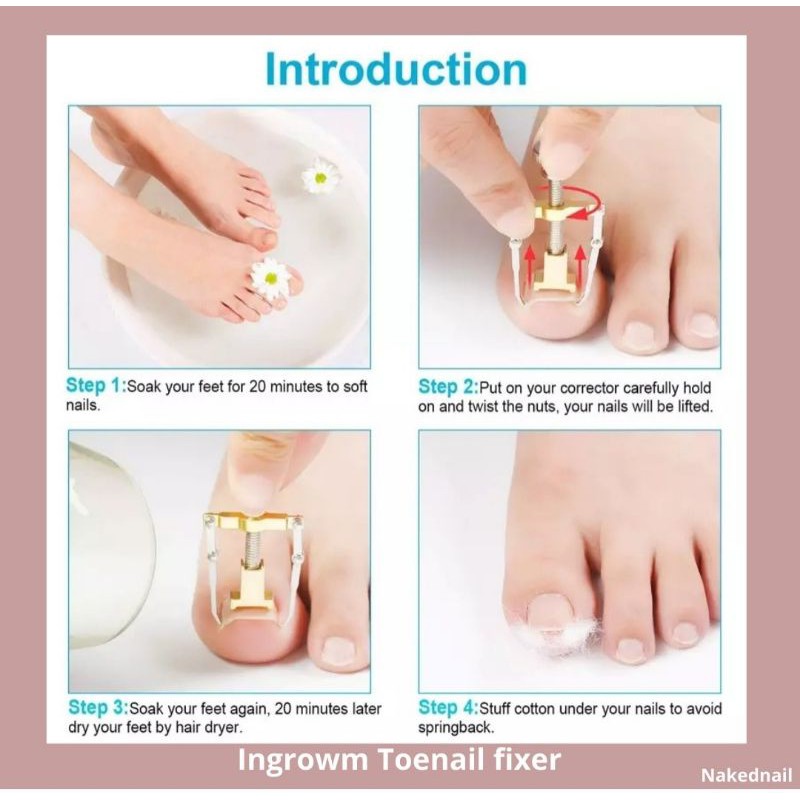 Introduction

Step 1:Soak your feet for 20 minutes to soft nails.

Step 2:Put on your corrector carefully hold on and twist the nuts, your nails will be lifted.

Step 3:Soak your feet again, 20 minutes later dry your feet by hair dryer.

Step 4:Stuff cotton under your nails to avoid springback.

Ingrowm Toenail fixer

Nakednail