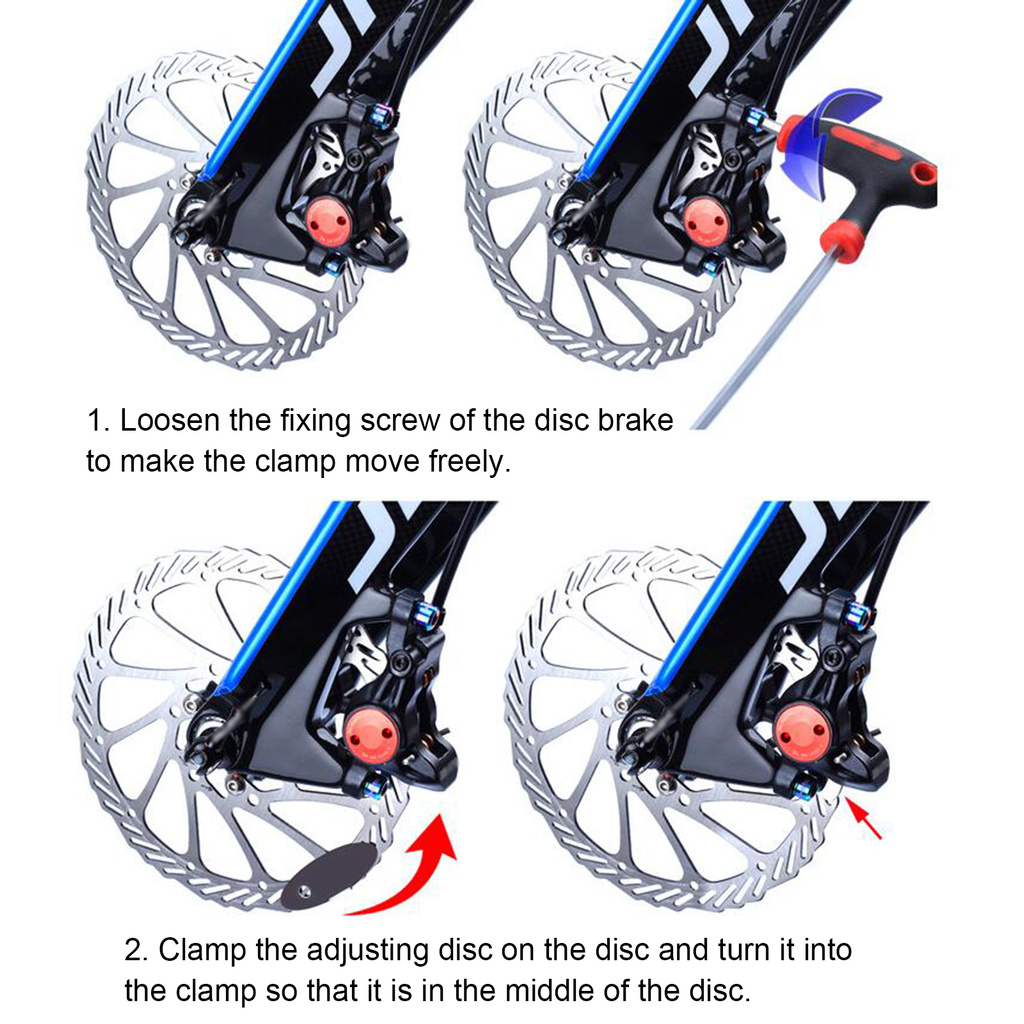 1. Loosen the fixing screw of the disc brake to make the clamp move freely.

2. Clamp the adjusting disc on the disc and turn it into the clamp so that it is in the middle of the disc.