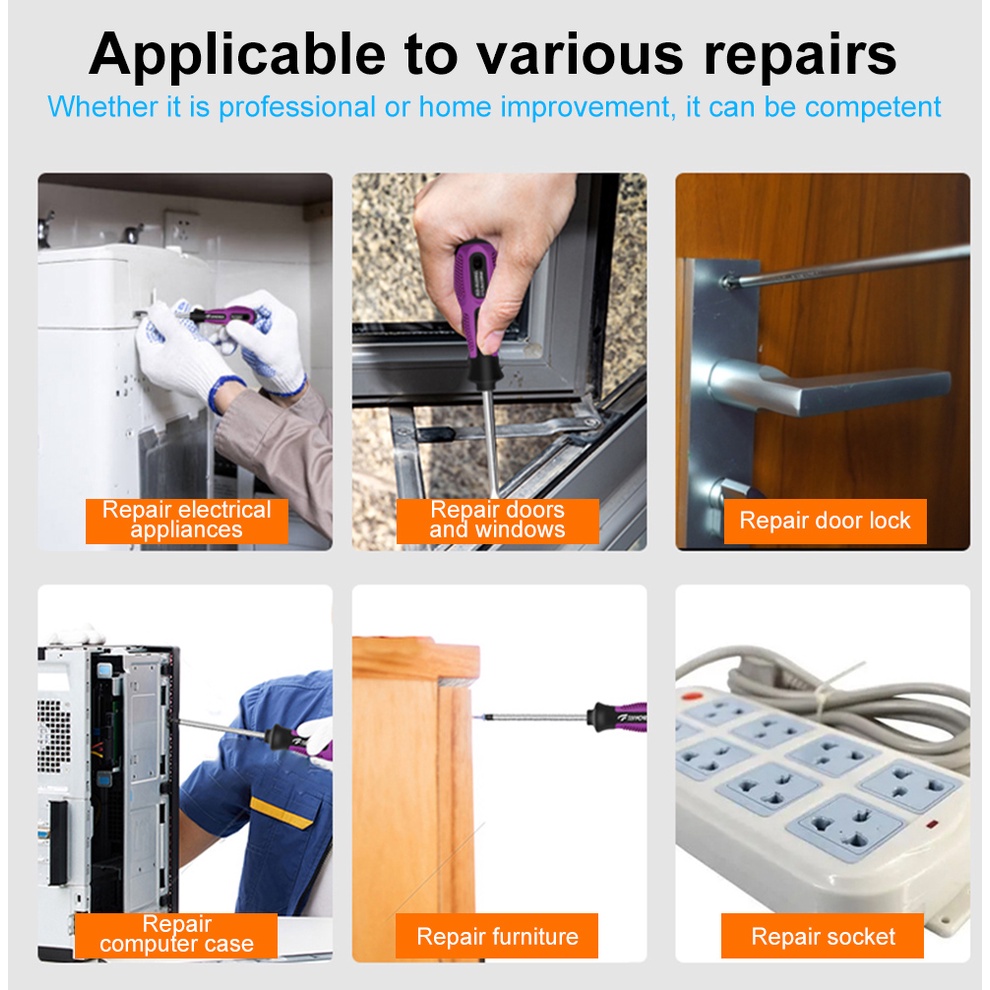 Applicable to various repairs

Whether it is professional or home improvement, it can be competent

Repair electrical appliances

Repair doors and windows

Repair door lock

Repair computer case

Repair furniture

Repair socket