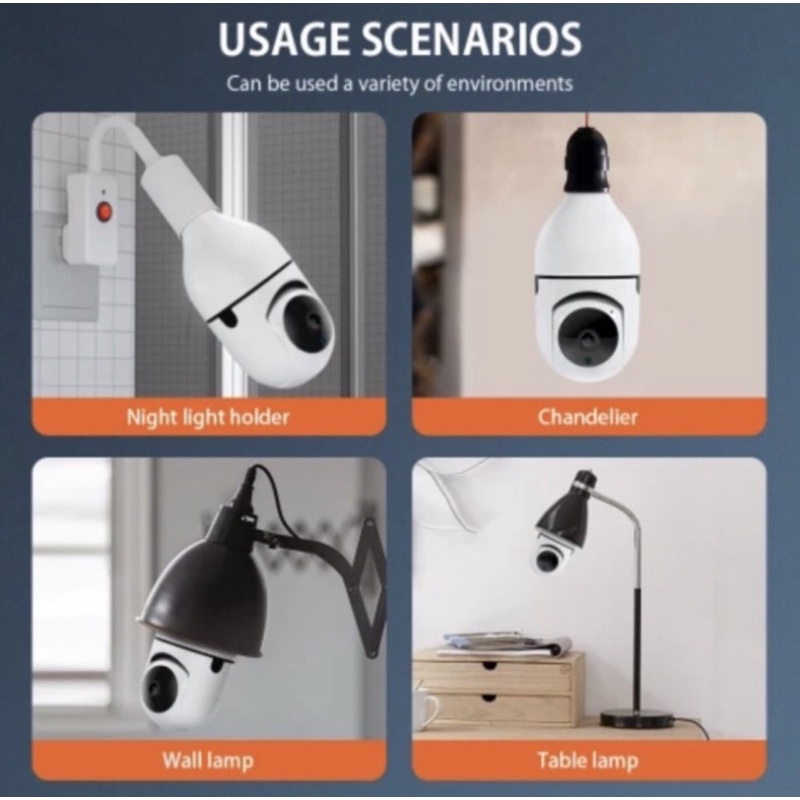 USAGE SCENARIOS
Can be used a variety of environments

Night light holder

Chandelier

Wall lamp

Table lamp