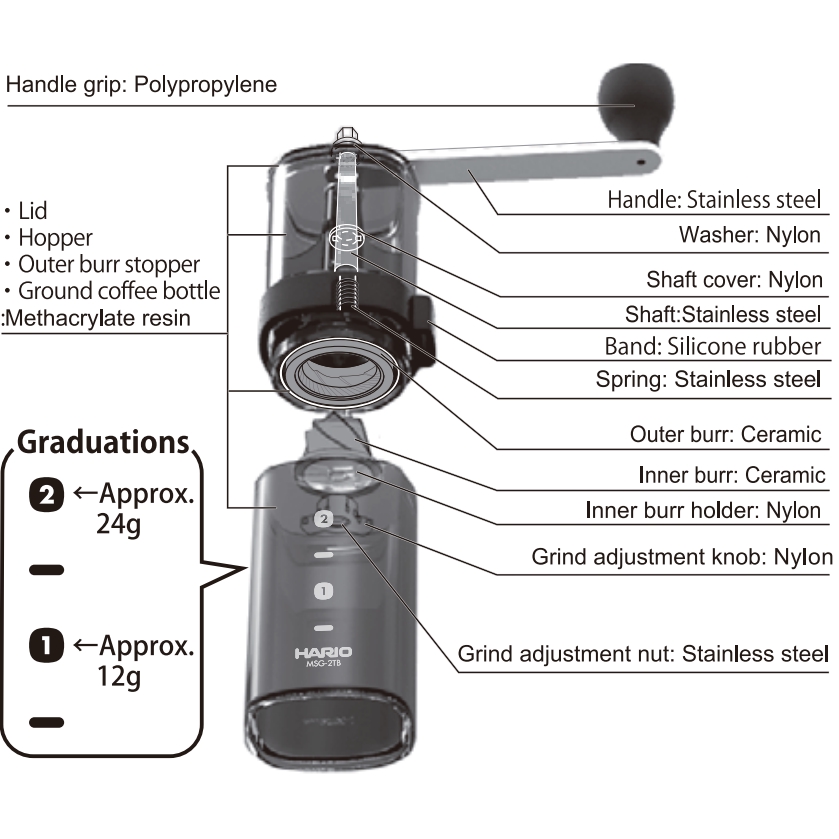 Handle grip: Polypropylene

・Lid
・Hopper
・Outer burr stopper
・Ground coffee bottle
:Methacrylate resin

Handle: Stainless steel
Washer: Nylon
Shaft cover: Nylon
Shaft:Stainless steel
Band: Silicone rubber
Spring: Stainless steel
Outer burr: Ceramic
Inner burr: Ceramic
Inner burr holder: Nylon
Grind adjustment knob: Nylon
Grind adjustment nut: Stainless steel

Graduations
2 ←Approx. 24g
1 ←Approx. 12g

2
1
HARIO
MSG-2TB