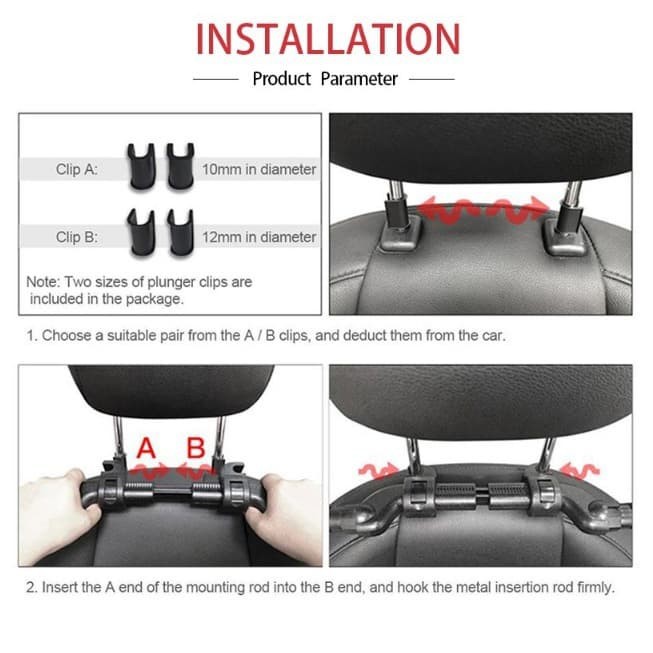 INSTALLATION

Product Parameter

Clip A: 10mm in diameter

Clip B: 12mm in diameter

Note: Two sizes of plunger clips are included in the package.

1. Choose a suitable pair from the A / B clips, and deduct them from the car.

A B

2. Insert the A end of the mounting rod into the B end, and hook the metal insertion rod firmly.