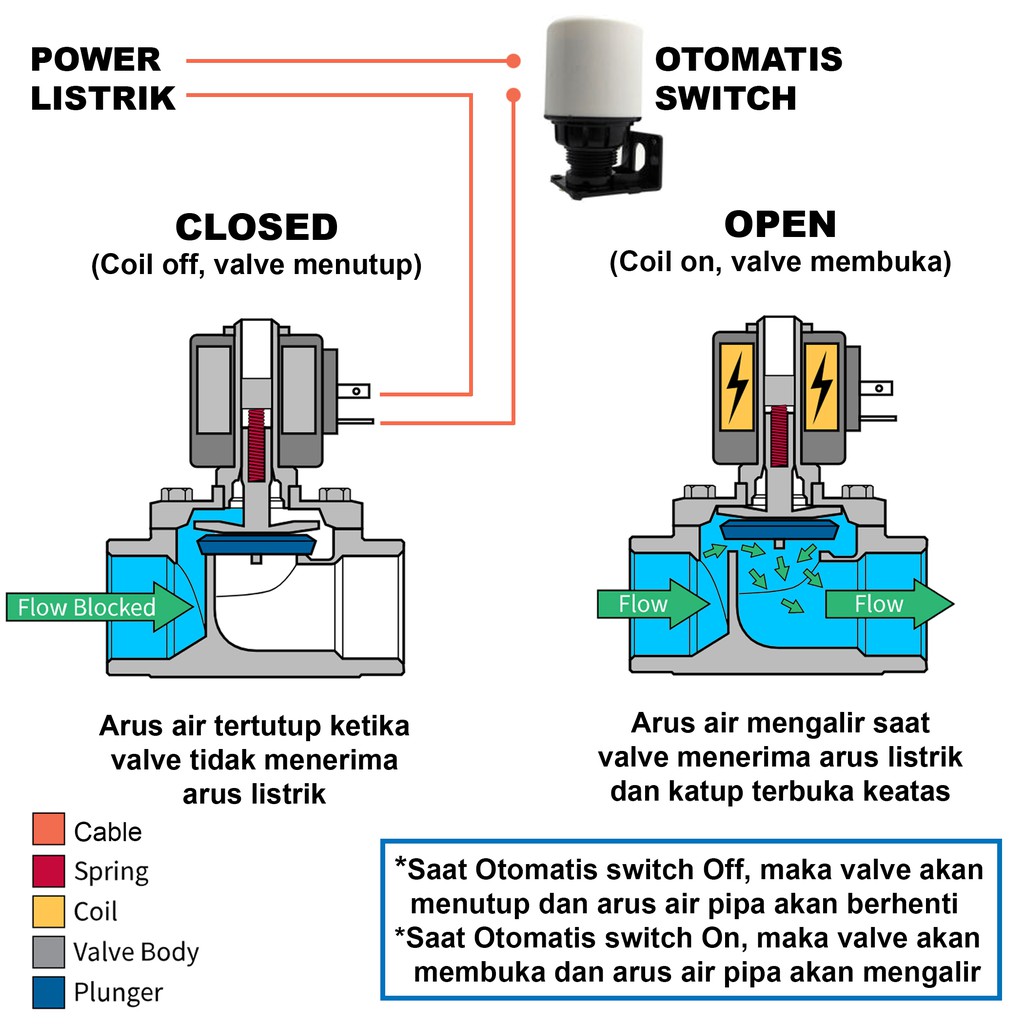 POWER LISTRIK

OTOMATIS SWITCH

CLOSED
(Coil off, valve menutup)

OPEN
(Coil on, valve membuka)

Flow Blocked

Flow

Flow

Arus air tertutup ketika valve tidak menerima arus listrik

Arus air mengalir saat valve menerima arus listrik dan katup terbuka keatas

Cable
Spring
Coil
Valve Body
Plunger

*Saat Otomatis switch Off, maka valve akan menutup dan arus air pipa akan berhenti
*Saat Otomatis switch On, maka valve akan membuka dan arus air pipa akan mengalir