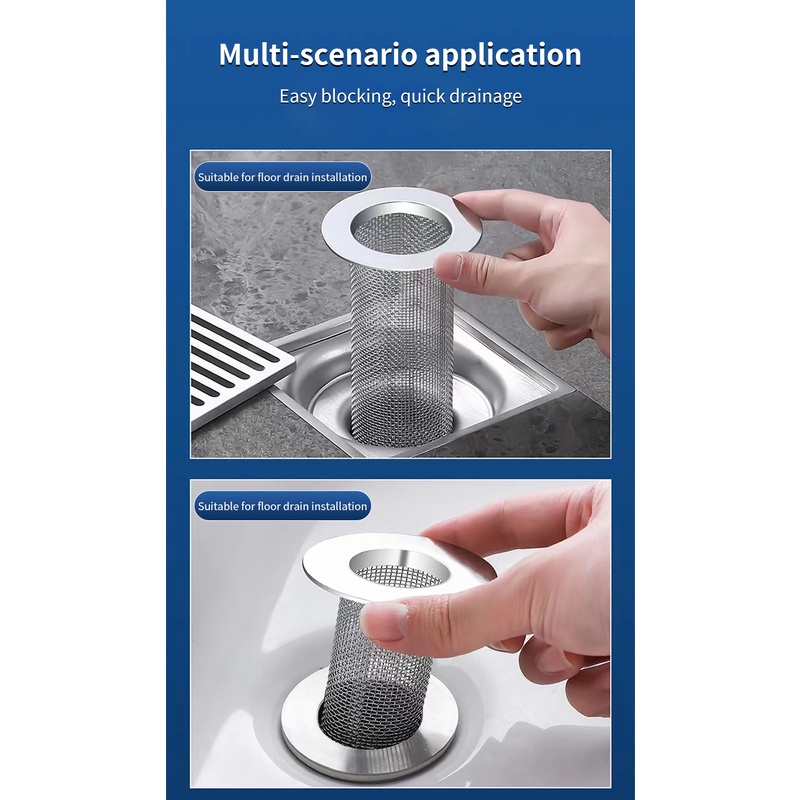 Multi-scenario application

Easy blocking, quick drainage

Suitable for floor drain installation

Suitable for floor drain installation