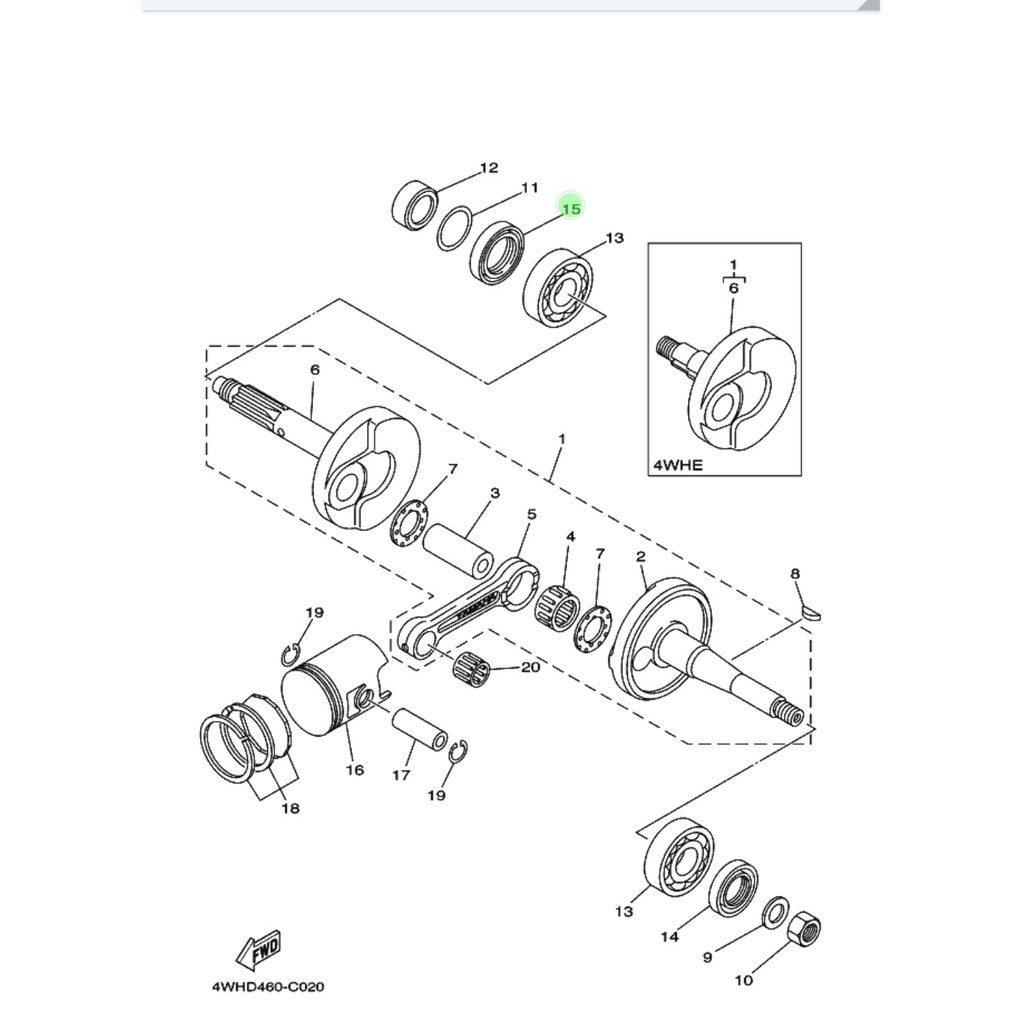 12
11
15
13
1
6
4WHE
6
1
7
3
5
4
7
2
8
19
20
16
17
19
18
13
14
9
10
FWD
4WHD460-C020