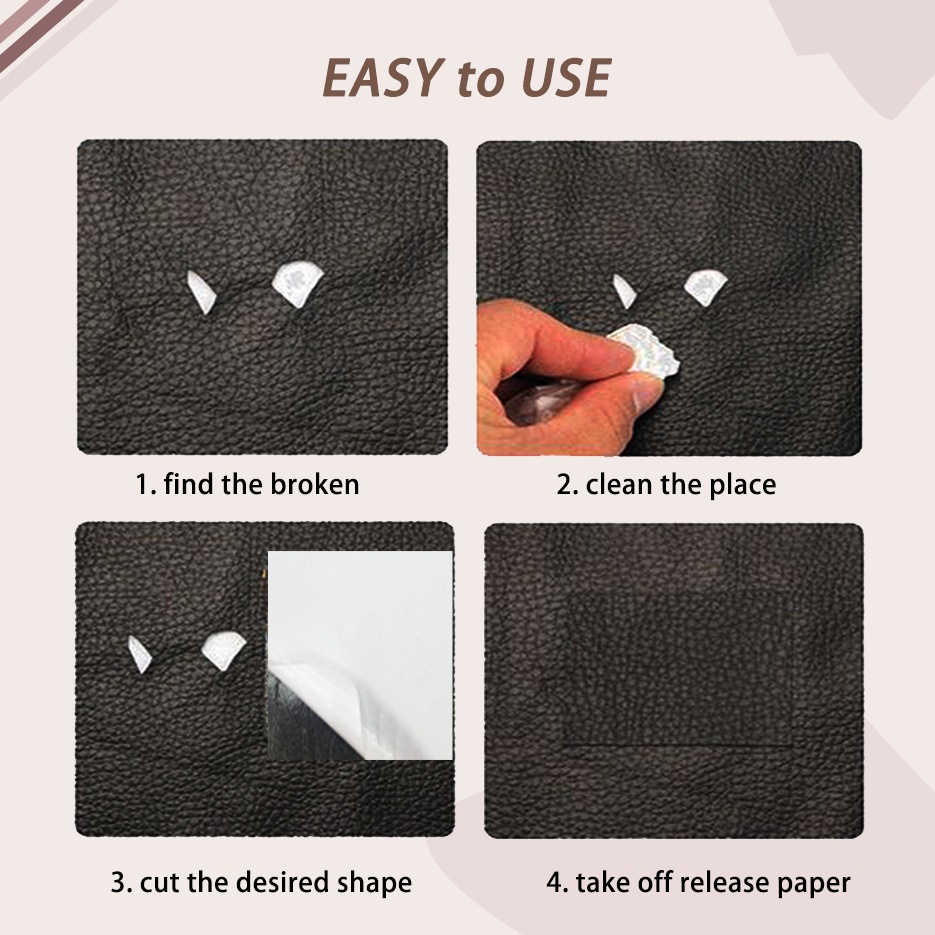 EASY to USE

1. find the broken

2. clean the place

3. cut the desired shape

4. take off release paper