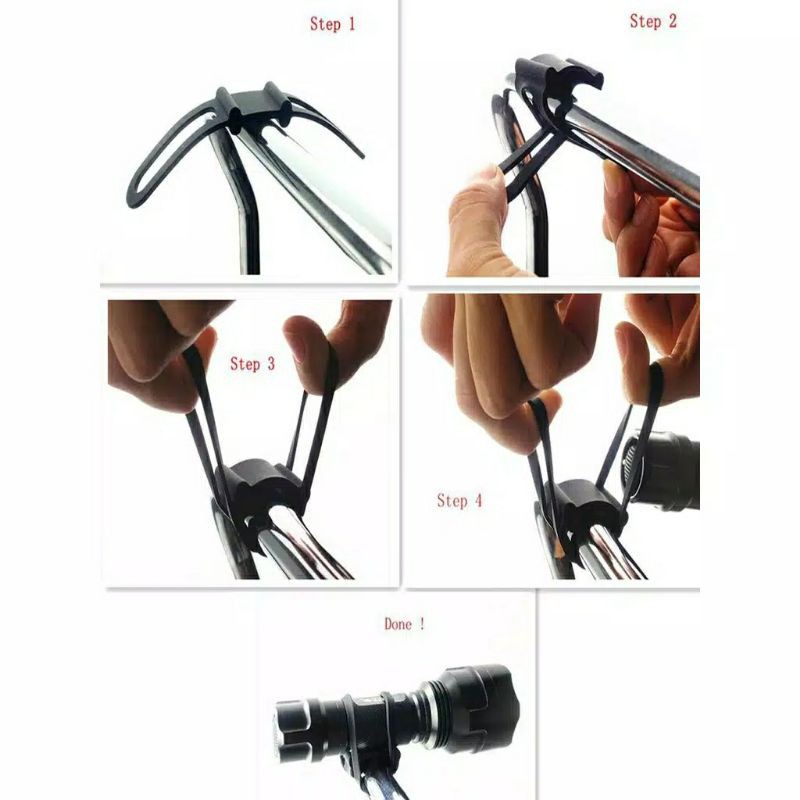 Step 1

Step 2

Step 3

Step 4

Done !