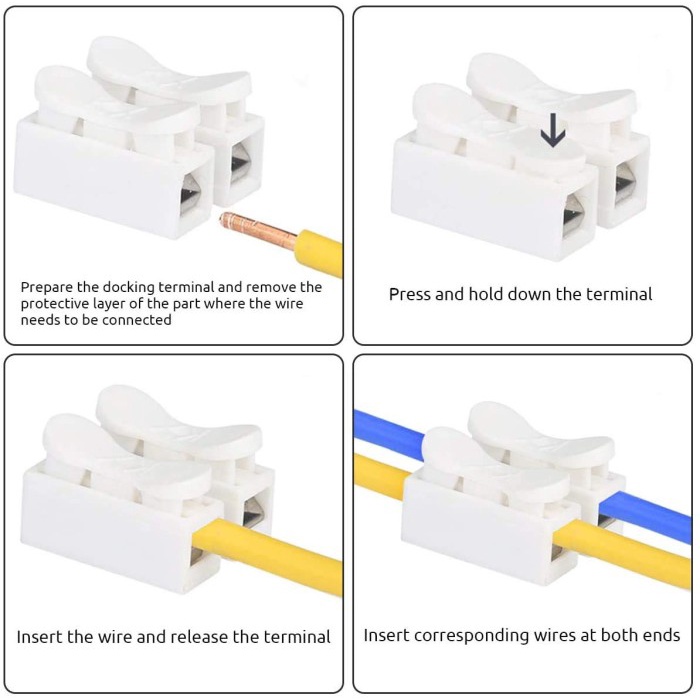 Prepare the docking terminal and remove the protective layer of the part where the wire needs to be connected

Press and hold down the terminal

Insert the wire and release the terminal

Insert corresponding wires at both ends