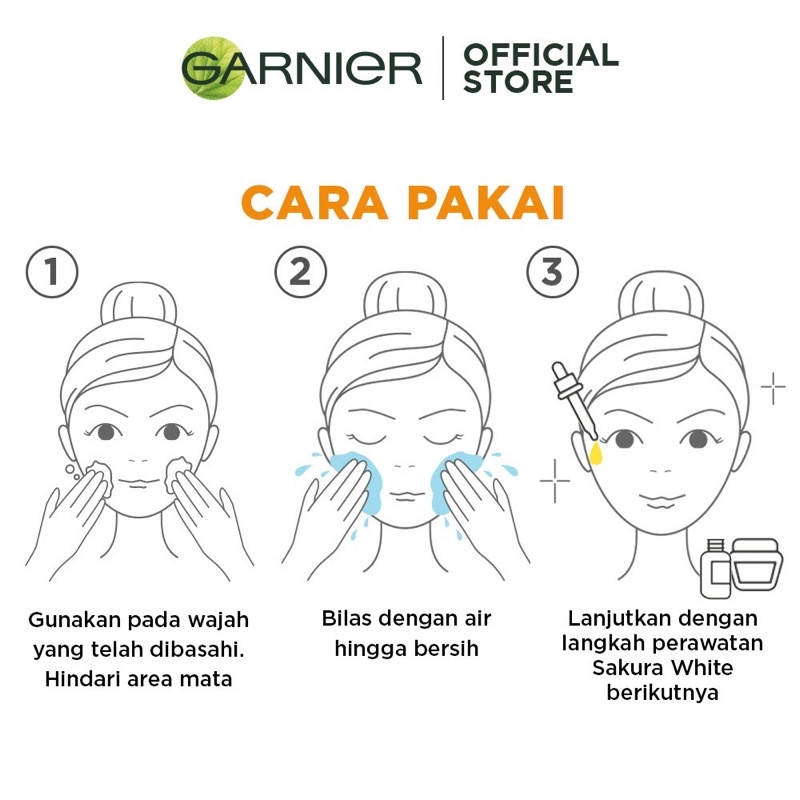 GARNIER | OFFICIAL STORE

CARA PAKAI

1

Gunakan pada wajah yang telah dibasahi. Hindari area mata

2

Bilas dengan air hingga bersih

3

Lanjutkan dengan langkah perawatan Sakura White berikutnya