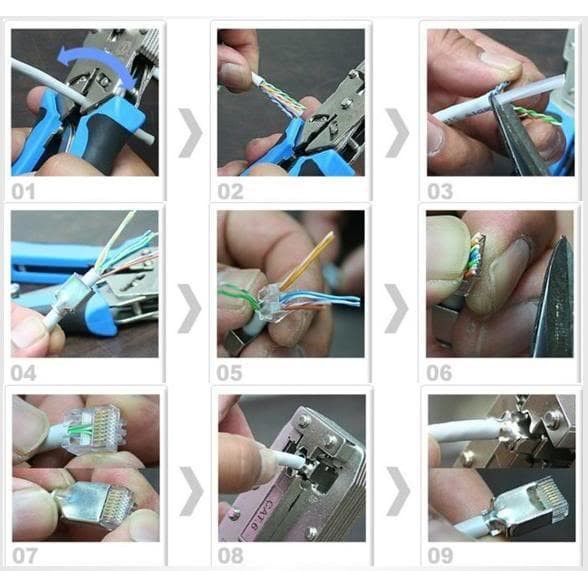 01

02

03

04

05

06

07

08
CAT.6

09