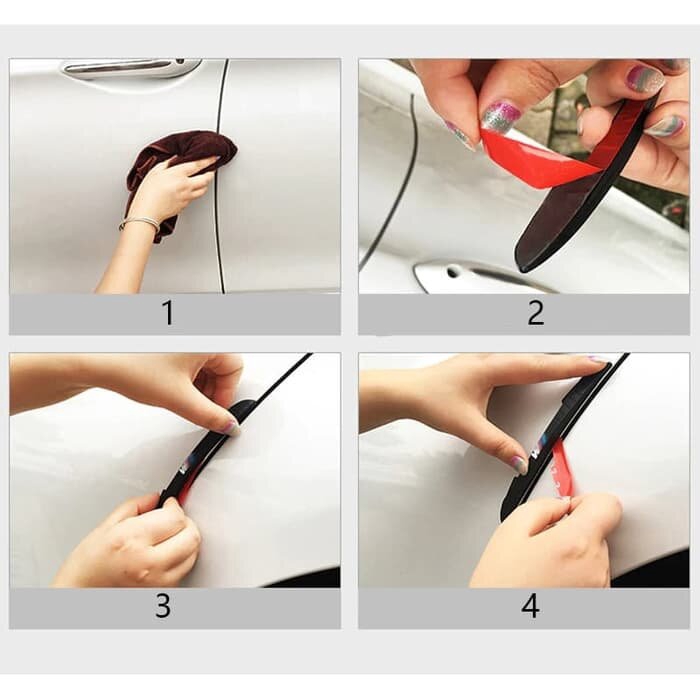 1

2

3

4