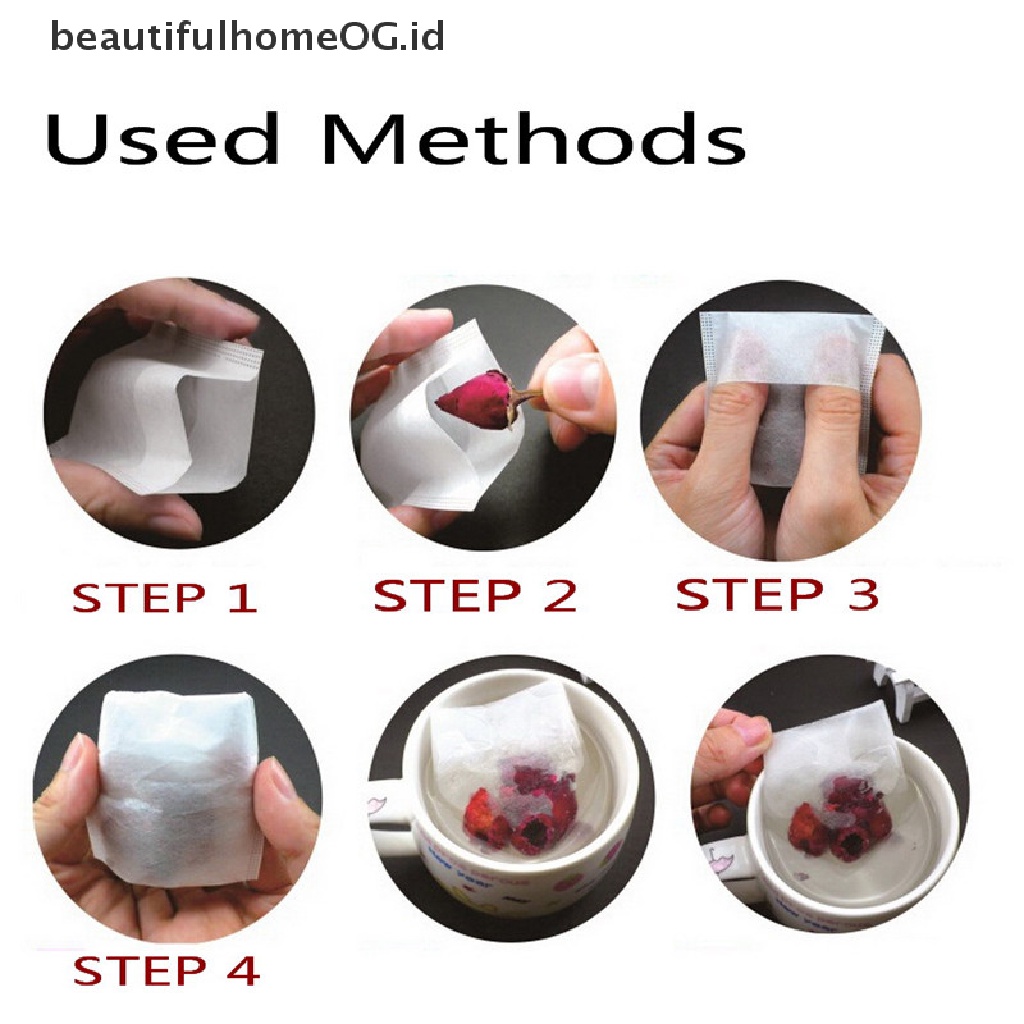 beautifulhomeOG.id

Used Methods

STEP 1

STEP 2

STEP 3

STEP 4