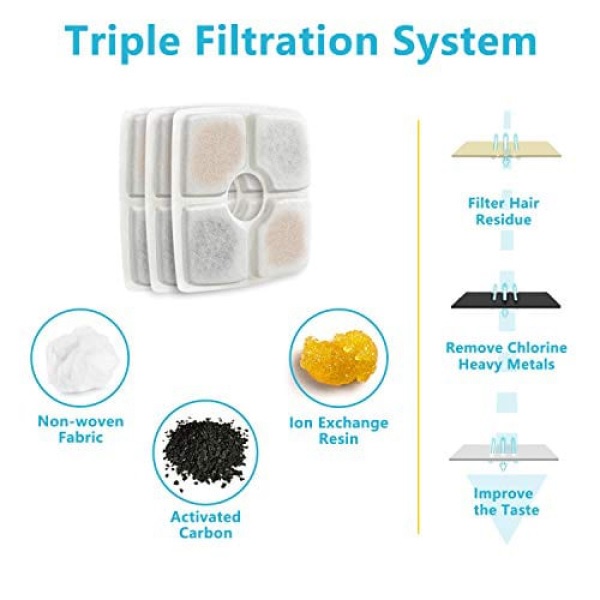 Triple Filtration System

Non-woven Fabric

Activated Carbon

Ion Exchange Resin

Filter Hair Residue

Remove Chlorine Heavy Metals

Improve the Taste