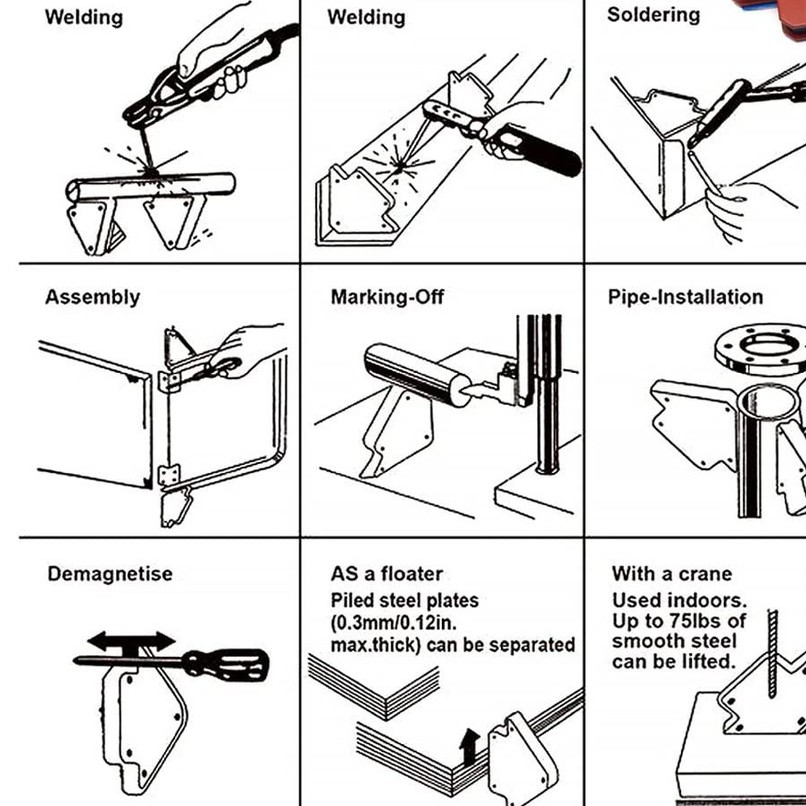 Welding

Welding

Soldering

Assembly

Marking-Off

Pipe-Installation

Demagnetise

AS a floater
Piled steel plates (0.3mm/0.12in. max.thick) can be separated

With a crane
Used indoors. Up to 75lbs of smooth steel can be lifted.