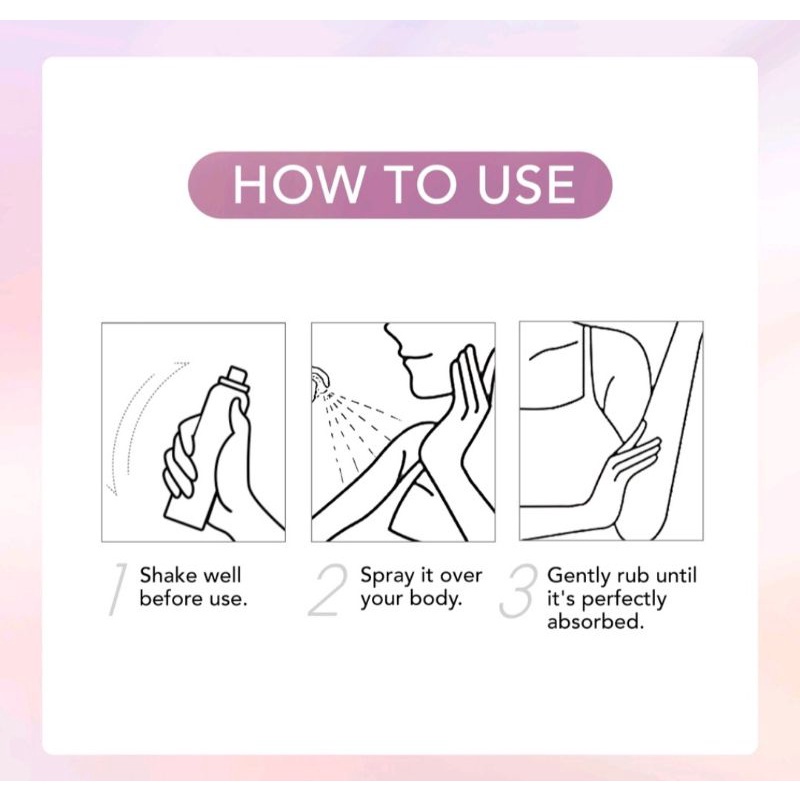 HOW TO USE

1 Shake well before use.

2 Spray it over your body.

3 Gently rub until it's perfectly absorbed.