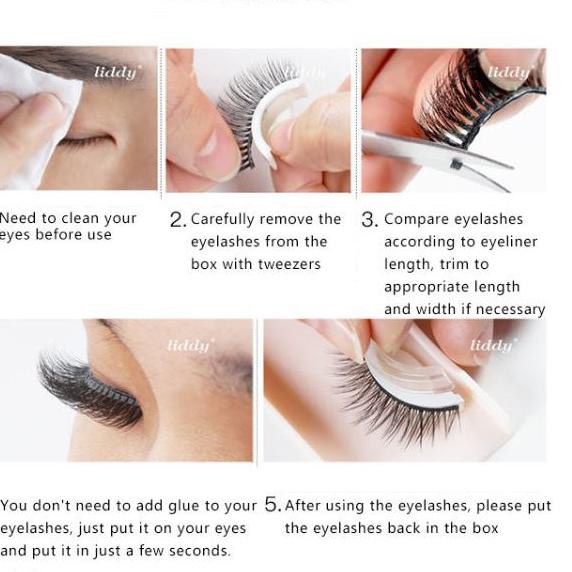 liddy

liddy

liddy

Need to clean your eyes before use

2. Carefully remove the eyelashes from the box with tweezers

3. Compare eyelashes according to eyeliner length, trim to appropriate length and width if necessary

liddy

liddy

You don't need to add glue to your eyelashes, just put it on your eyes and put it in just a few seconds.

5. After using the eyelashes, please put the eyelashes back in the box