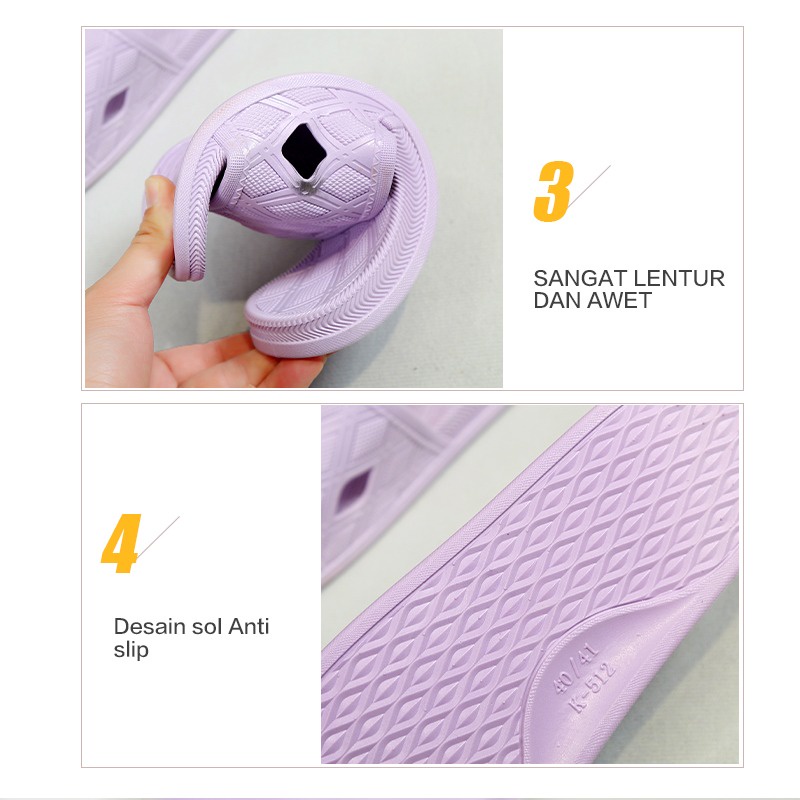 3

SANGAT LENTUR DAN AWET

4

Desain sol Anti slip

40/41
K-512