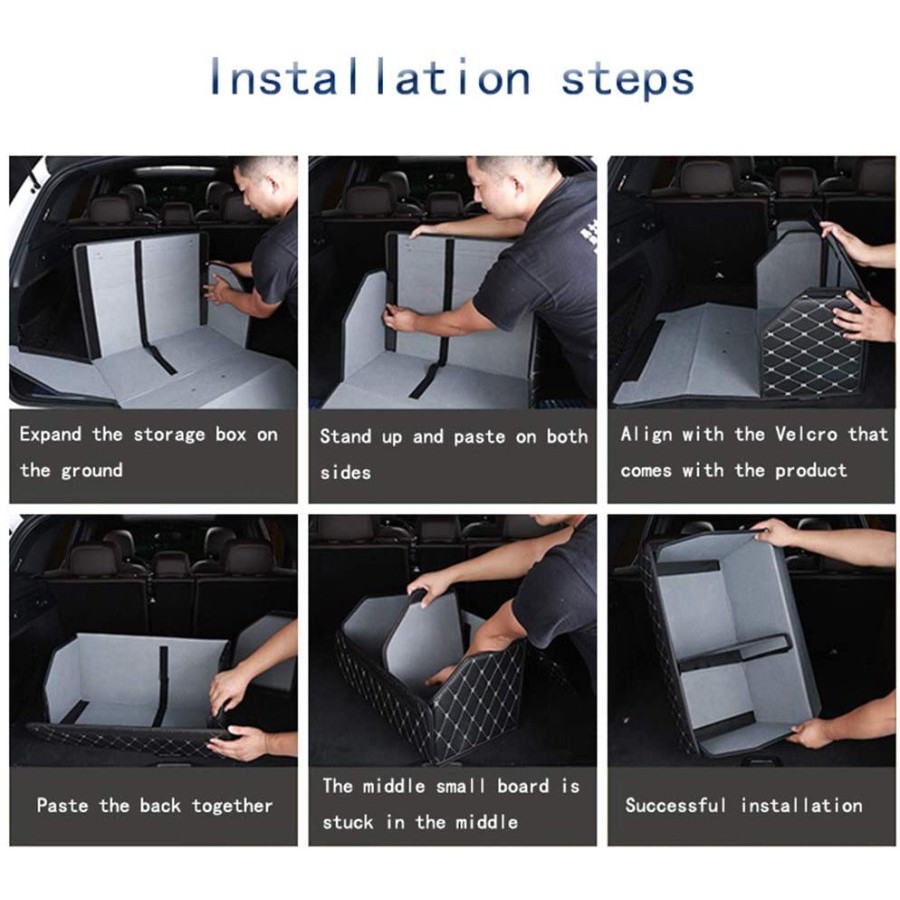 Installation steps

Expand the storage box on the ground

Stand up and paste on both sides

Align with the Velcro that comes with the product

Paste the back together

The middle small board is stuck in the middle

Successful installation