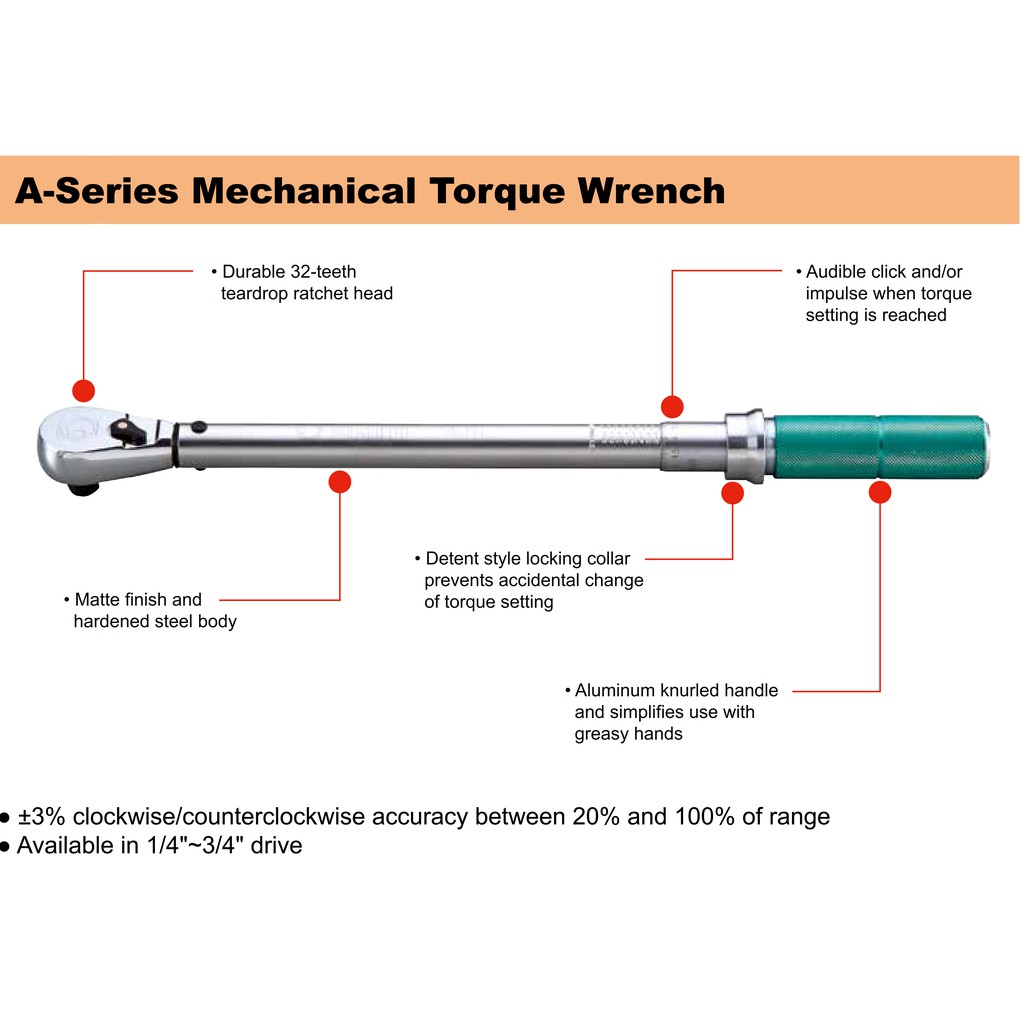 A-Series Mechanical Torque Wrench

• Durable 32-teeth teardrop ratchet head

• Audible click and/or impulse when torque setting is reached

• Detent style locking collar prevents accidental change of torque setting

• Matte finish and hardened steel body

• Aluminum knurled handle and simplifies use with greasy hands

● ±3% clockwise/counterclockwise accuracy between 20% and 100% of range
● Available in 1/4"~3/4" drive