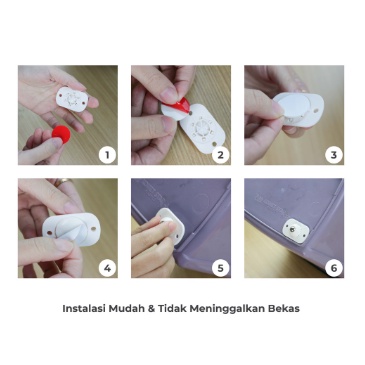 1

2

3

4

5

6

Instalasi Mudah & Tidak Meninggalkan Bekas