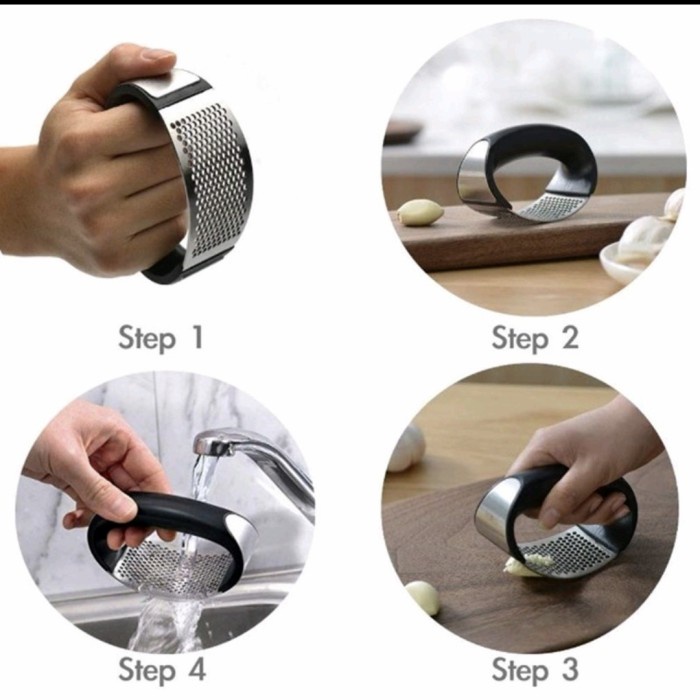 Step 1

Step 2

Step 4

Step 3