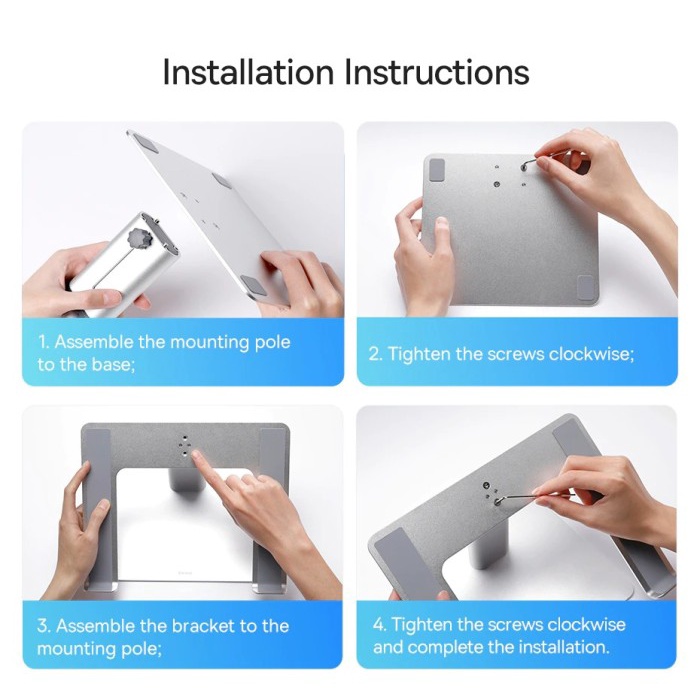 Installation Instructions

1. Assemble the mounting pole to the base;

2. Tighten the screws clockwise;

3. Assemble the bracket to the mounting pole;

4. Tighten the screws clockwise and complete the installation.