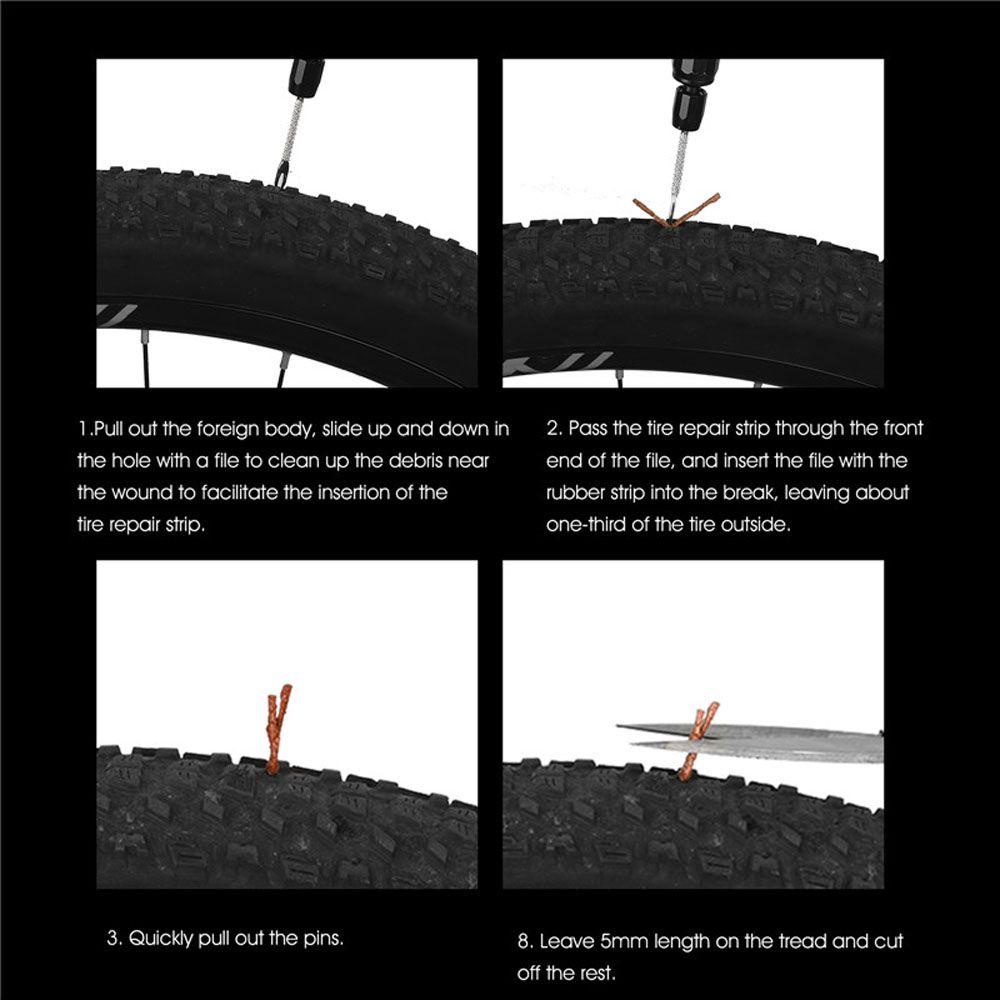 1.Pull out the foreign body, slide up and down in the hole with a file to clean up the debris near the wound to facilitate the insertion of the tire repair strip.

2. Pass the tire repair strip through the front end of the file, and insert the file with the rubber strip into the break, leaving about one-third of the tire outside.

3. Quickly pull out the pins.

8. Leave 5mm length on the tread and cut off the rest.