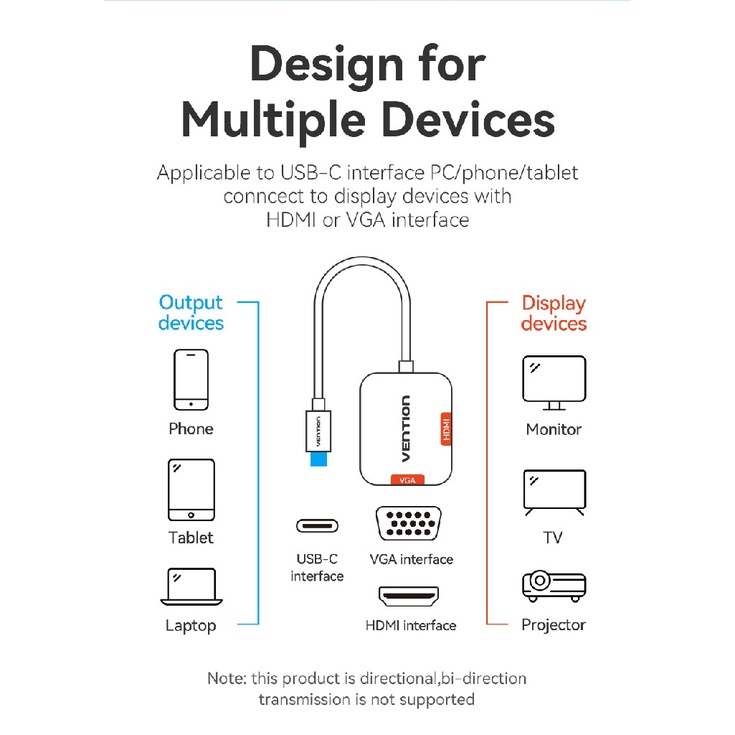 Design for Multiple Devices

Applicable to USB-C interface PC/phone/tablet conncect to display devices with HDMI or VGA interface

Output devices

Phone

Tablet

Laptop

VENTION

VENTION

HDMI

VGA

USB-C interface

VGA interface

HDMI interface

Display devices

Monitor

TV

Projector

Note: this product is directional,bi-direction transmission is not supported