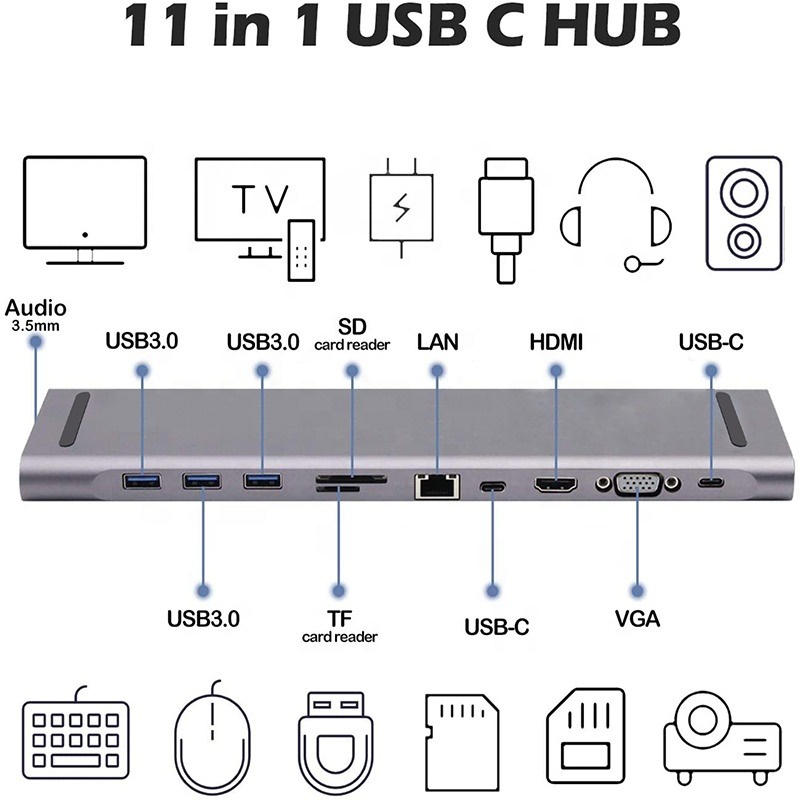 11 in 1 USB C HUB

TV

Audio
3.5mm

USB3.0

USB3.0

SD
card reader

LAN

HDMI

USB-C

USB3.0

TF
card reader

USB-C

VGA