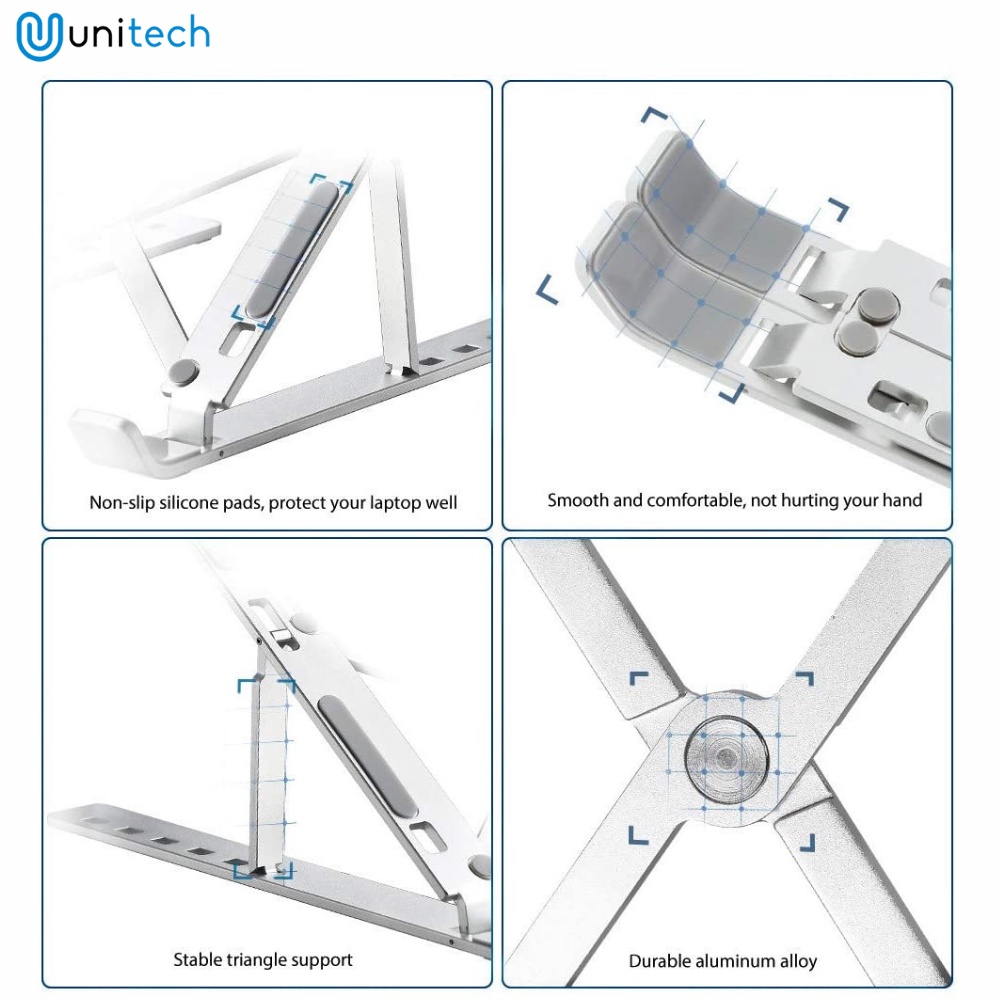 unitech

Non-slip silicone pads, protect your laptop well

Smooth and comfortable, not hurting your hand

Stable triangle support

Durable aluminum alloy