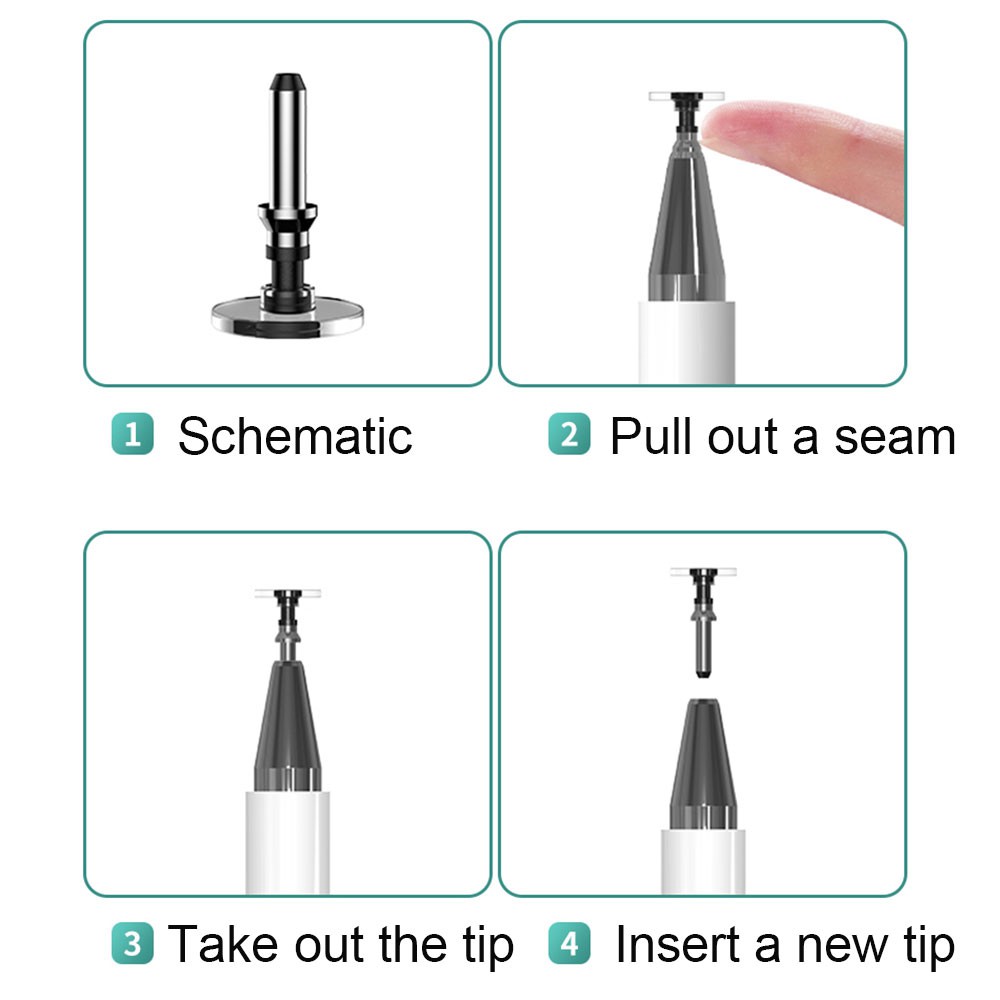 1 Schematic

2 Pull out a seam

3 Take out the tip

4 Insert a new tip