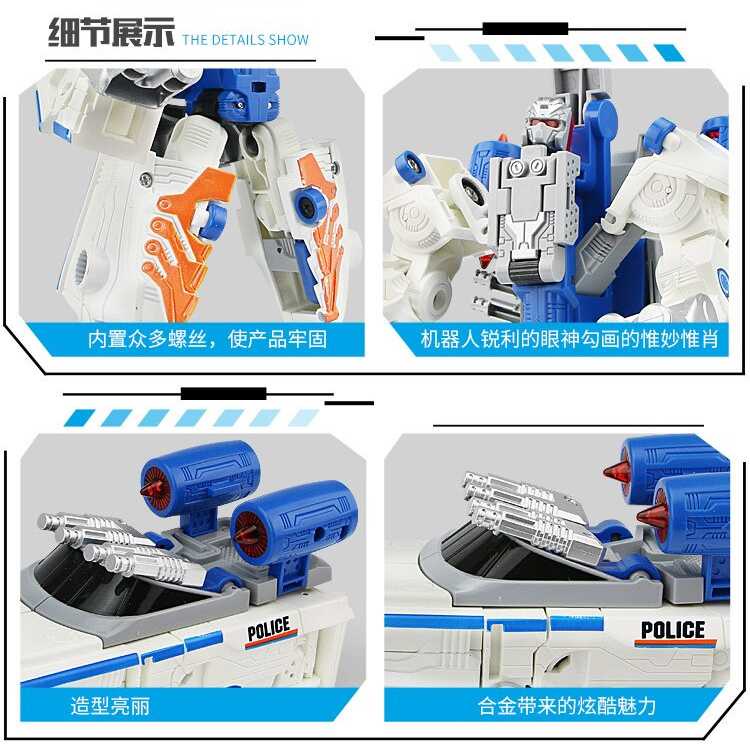 细节展示 THE DETAILS SHOW

内置众多螺丝，使产品牢固

机器人锐利的眼神勾画的惟妙惟肖

POLICE

造型亮丽

POLICE

合金带来的炫酷魅力