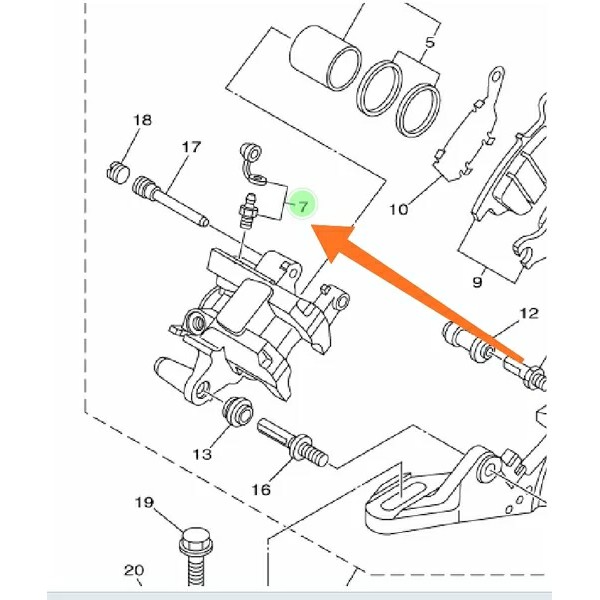 5
18
17
7
10
9
12
13
16
19
20