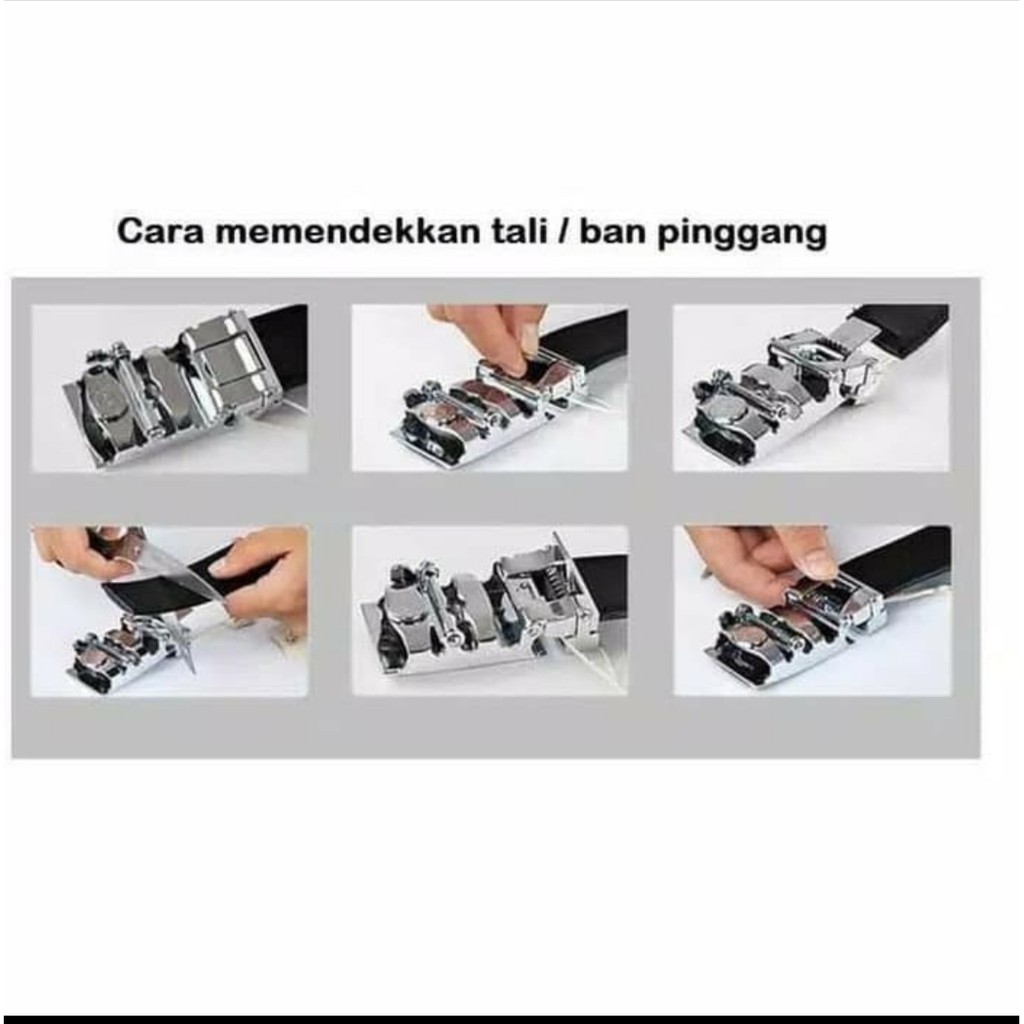 Cara memendekkan tali / ban pinggang