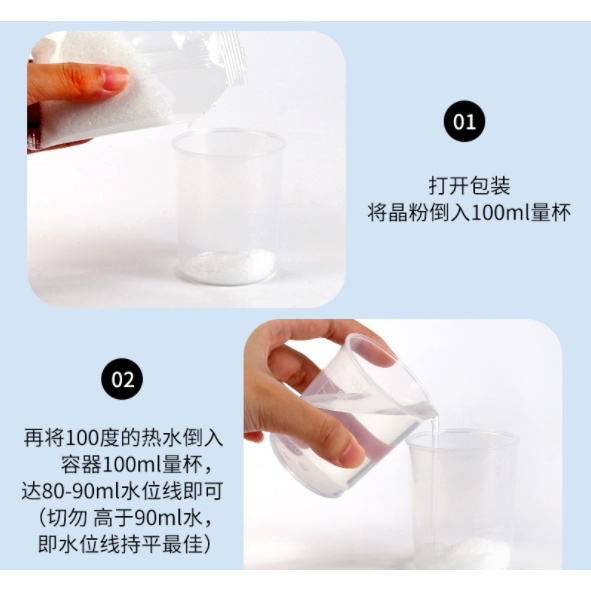 01

打开包装
将晶粉倒入100ml量杯

02

再将100度的热水倒入
容器100ml量杯，
达80-90ml水位线即可
（切勿 高于90ml水，
即水位线持平最佳）